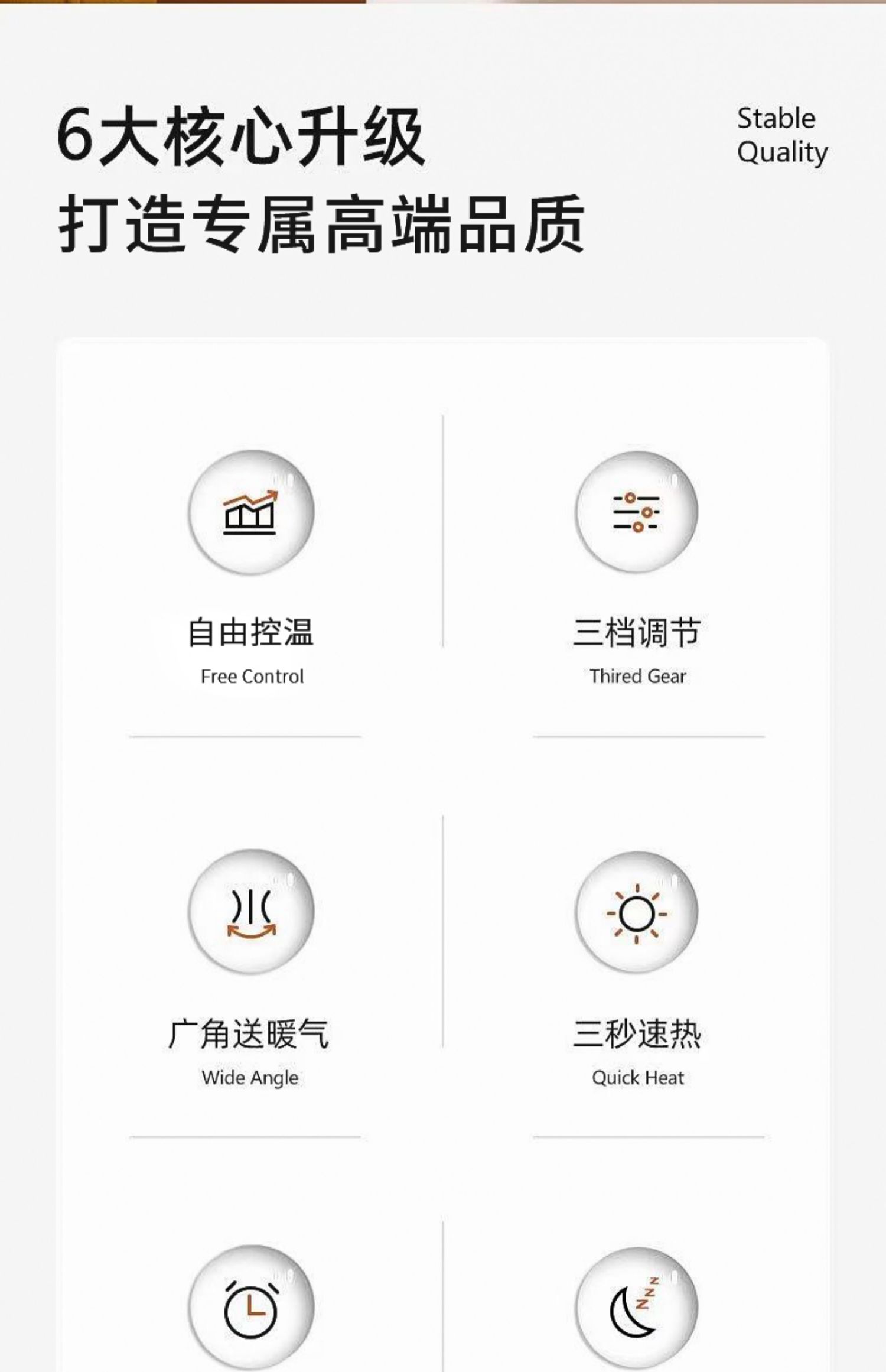 6大核心升级
打造专属高端品质

Stable
Quality

自由控温
Free Control

三档调节
Thired Gear

广角送暖气
Wide Angle

三秒速热
Quick Heat