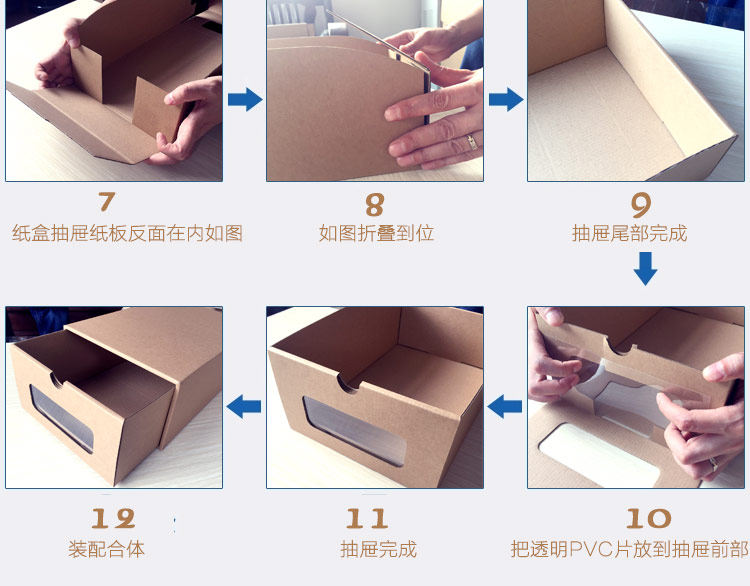 7
纸盒抽屉纸板反面在内如图

8
如图折叠到位

9
抽屉尾部完成

12
装配合体

11
抽屉完成

10
把透明PVC片放到抽屉前部