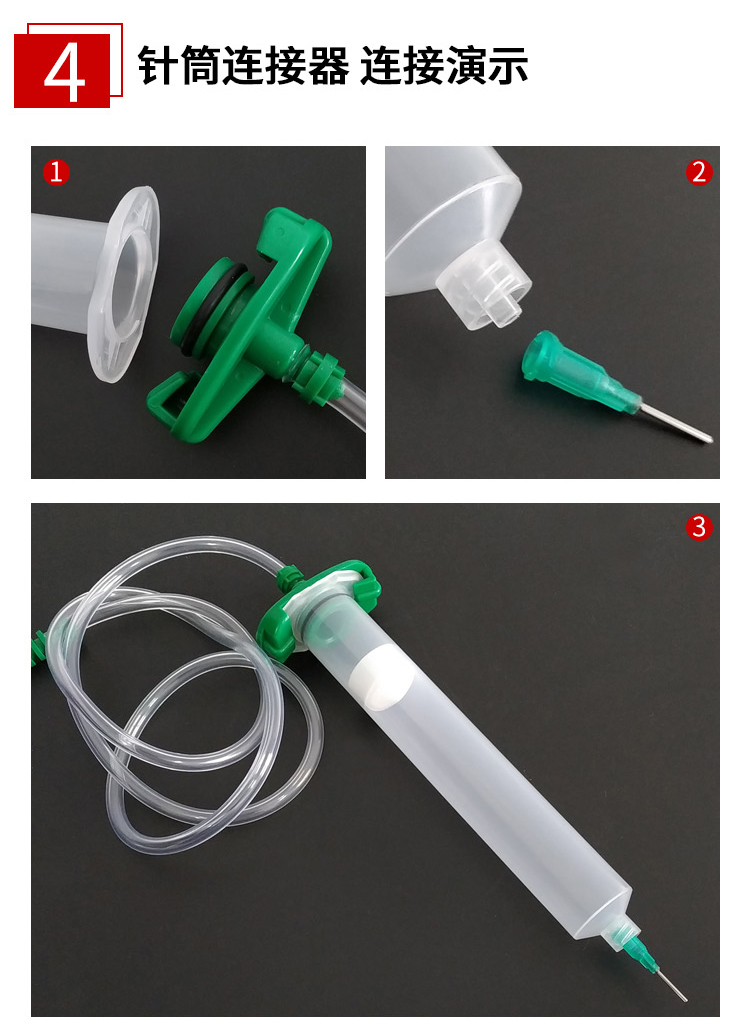 4 针筒连接器 连接演示

1

2

3