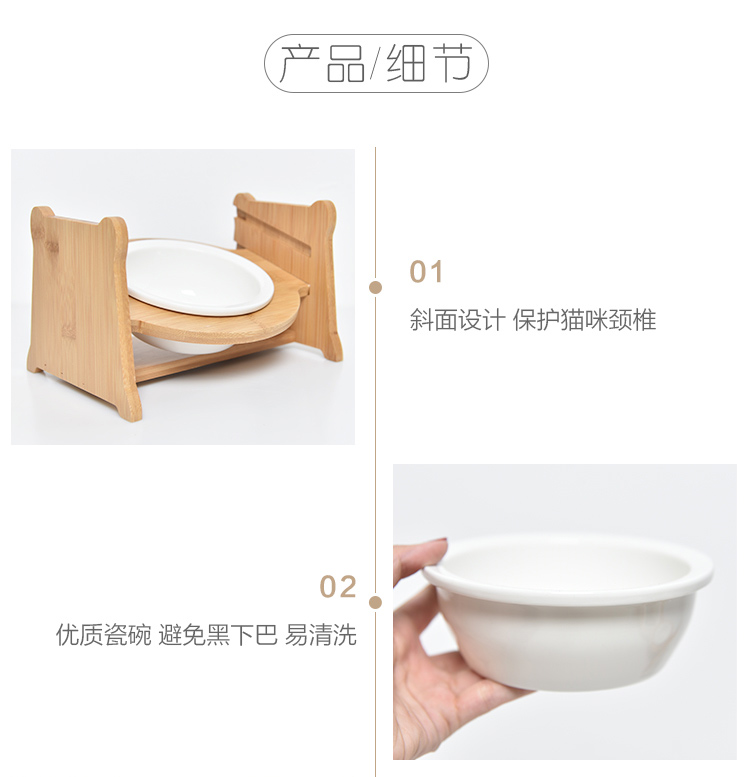 产品/细节

01

斜面设计 保护猫咪颈椎

02

优质瓷碗 避免黑下巴 易清洗