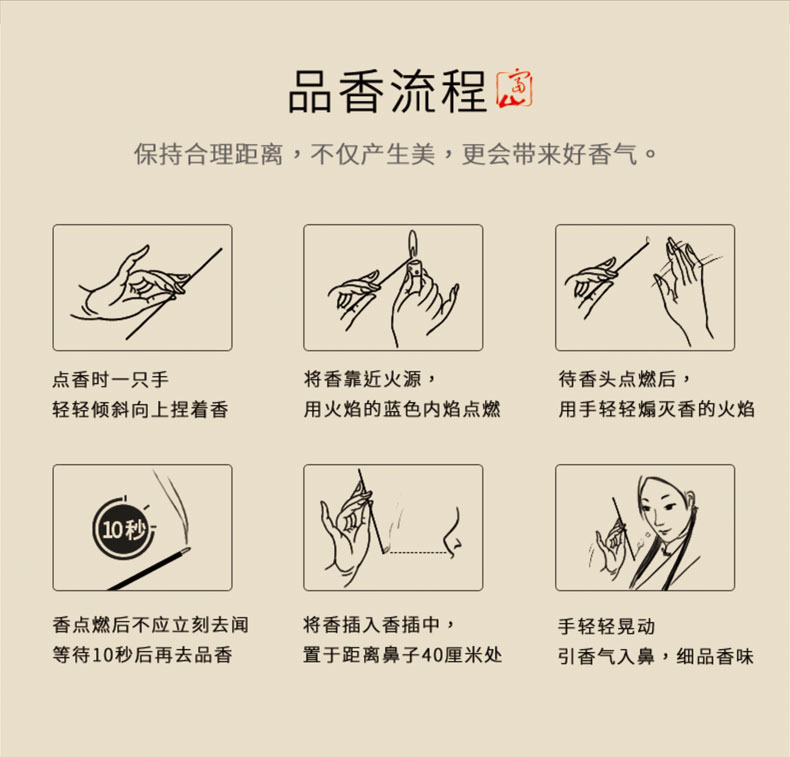 品香流程 富山

保持合理距离，不仅产生美，更会带来好香气。

点香时一只手
轻轻倾斜向上捏着香

将香靠近火源，
用火焰的蓝色内焰点燃

待香头点燃后，
用手轻轻煽灭香的火焰

10秒

香点燃后不应立刻去闻
等待10秒后再去品香

将香插入香插中，
置于距离鼻子40厘米处

手轻轻晃动
引香气入鼻，细品香味