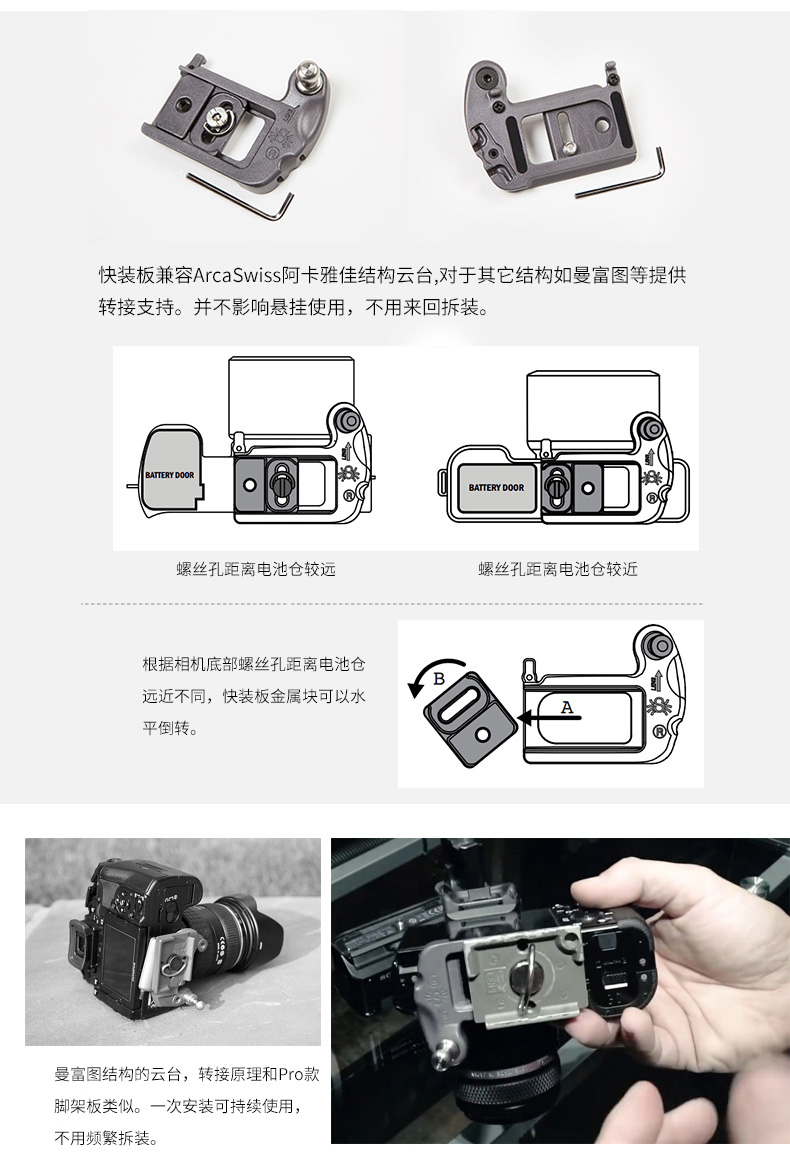 快装板兼容ArcaSwiss阿卡雅佳结构云台,对于其它结构如曼富图等提供转接支持。并不影响悬挂使用，不用来回拆装。

BATTERY DOOR

BATTERY DOOR

螺丝孔距离电池仓较远

螺丝孔距离电池仓较近

根据相机底部螺丝孔距离电池仓远近不同，快装板金属块可以水平倒转。

B

A

曼富图结构的云台，转接原理和Pro款脚架板类似。一次安装可持续使用，不用频繁拆装。