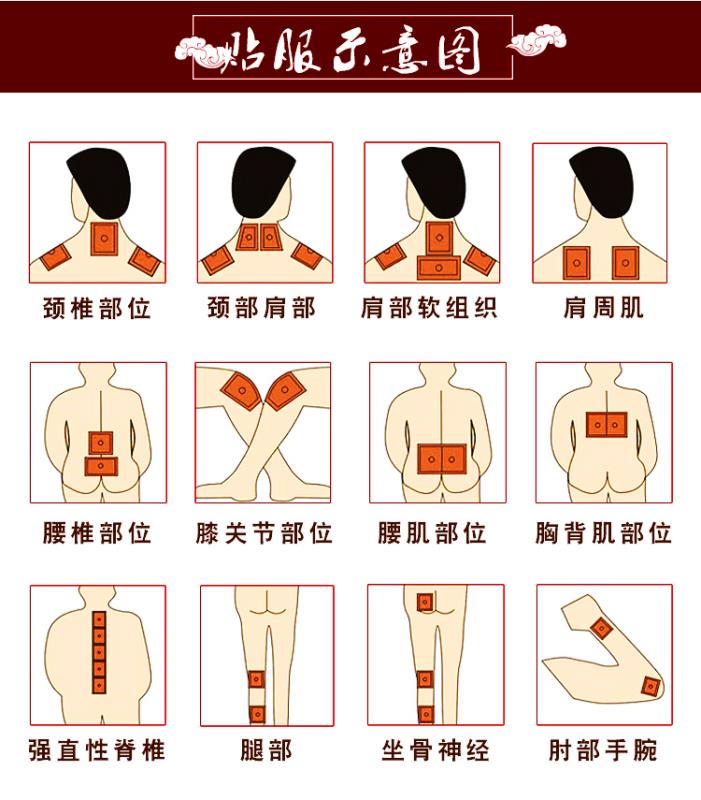 贴服示意图

颈椎部位

颈部肩部

肩部软组织

肩周肌

腰椎部位

膝关节部位

腰肌部位

胸背肌部位

强直性脊椎

腿部

坐骨神经

肘部手腕