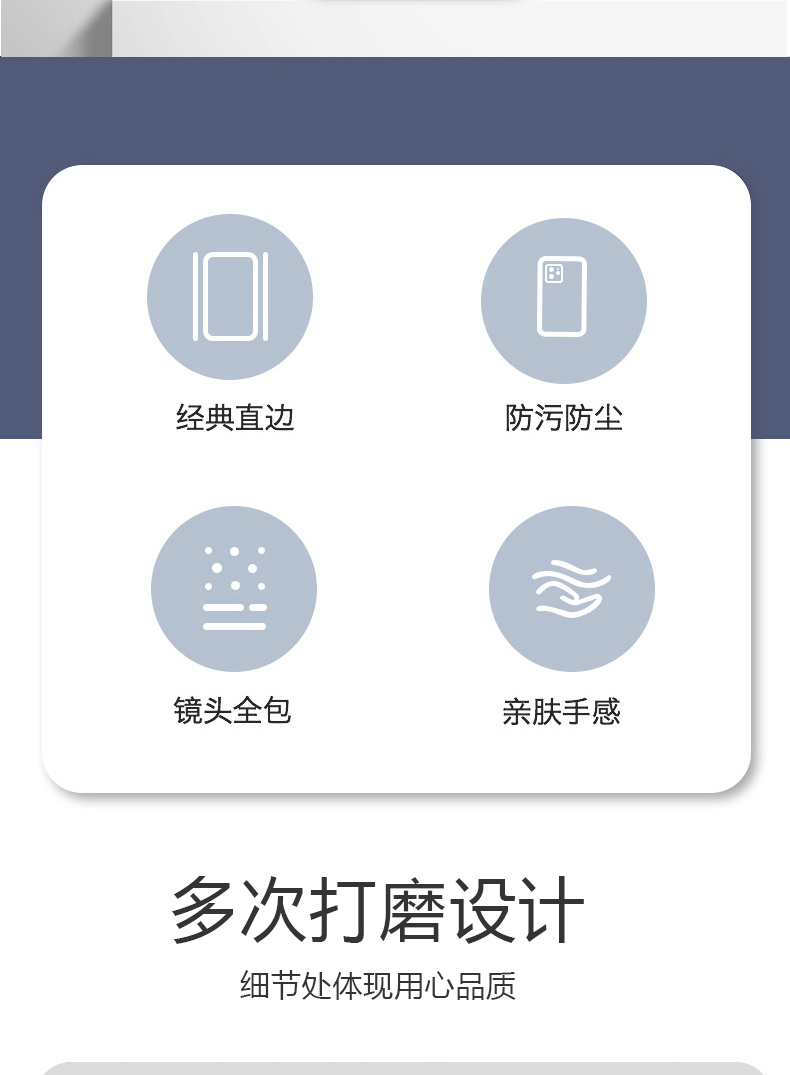 经典直边

防污防尘

镜头全包

亲肤手感

多次打磨设计

细节处体现用心品质