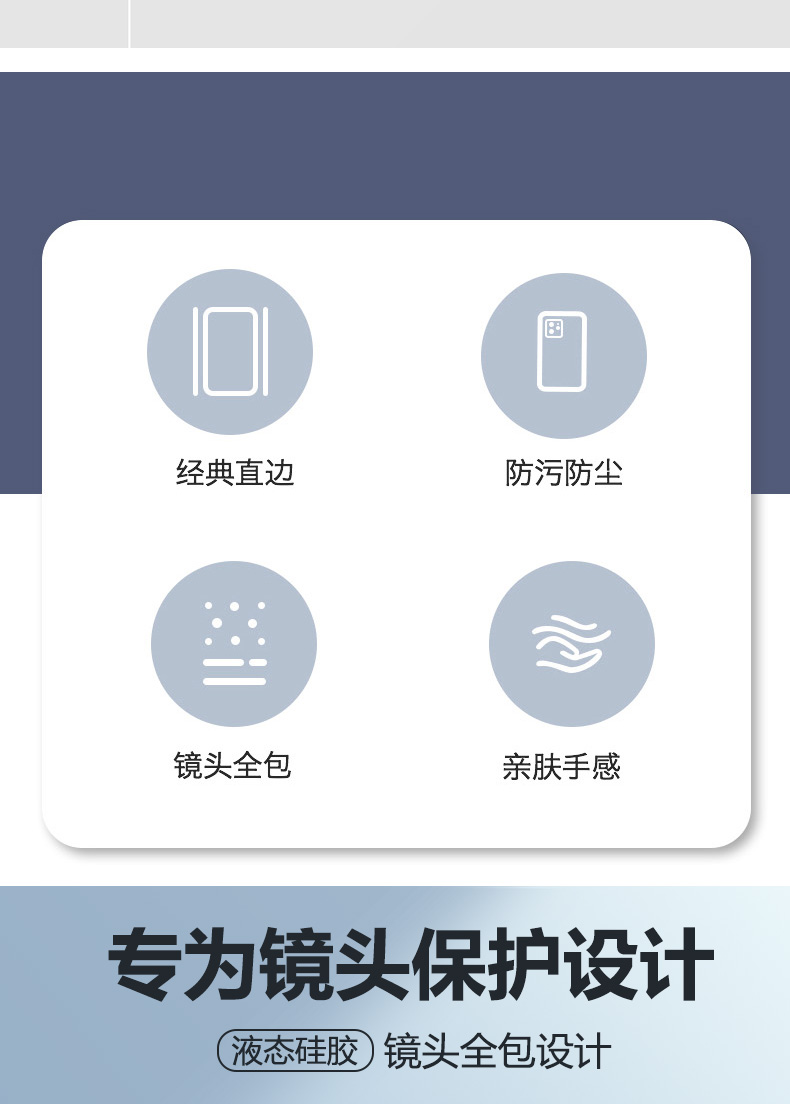 经典直边

防污防尘

镜头全包

亲肤手感

专为镜头保护设计

液态硅胶 镜头全包设计