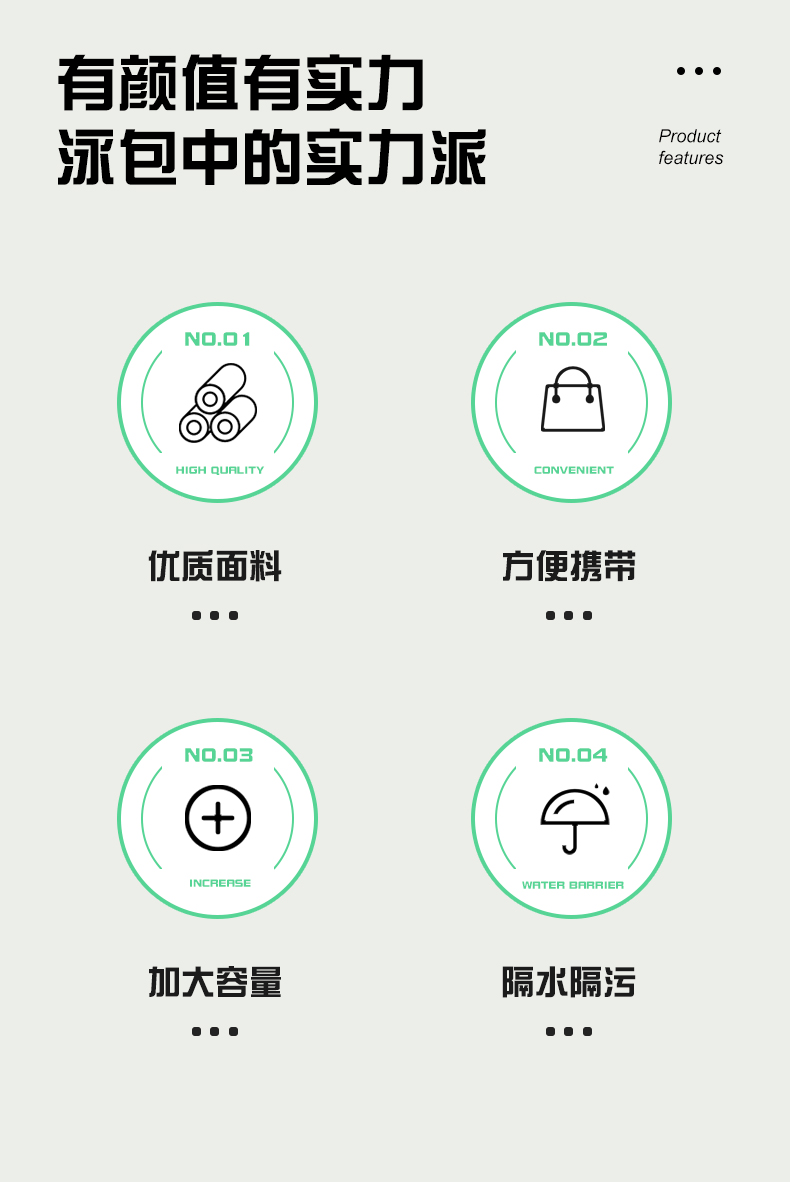 有颜值有实力
泳包中的实力派

Product
features

NO.01
HIGH QUALITY

优质面料

NO.02
CONVENIENT

方便携带

NO.03
INCREASE

加大容量

NO.04
WATER BARRIER

隔水隔污