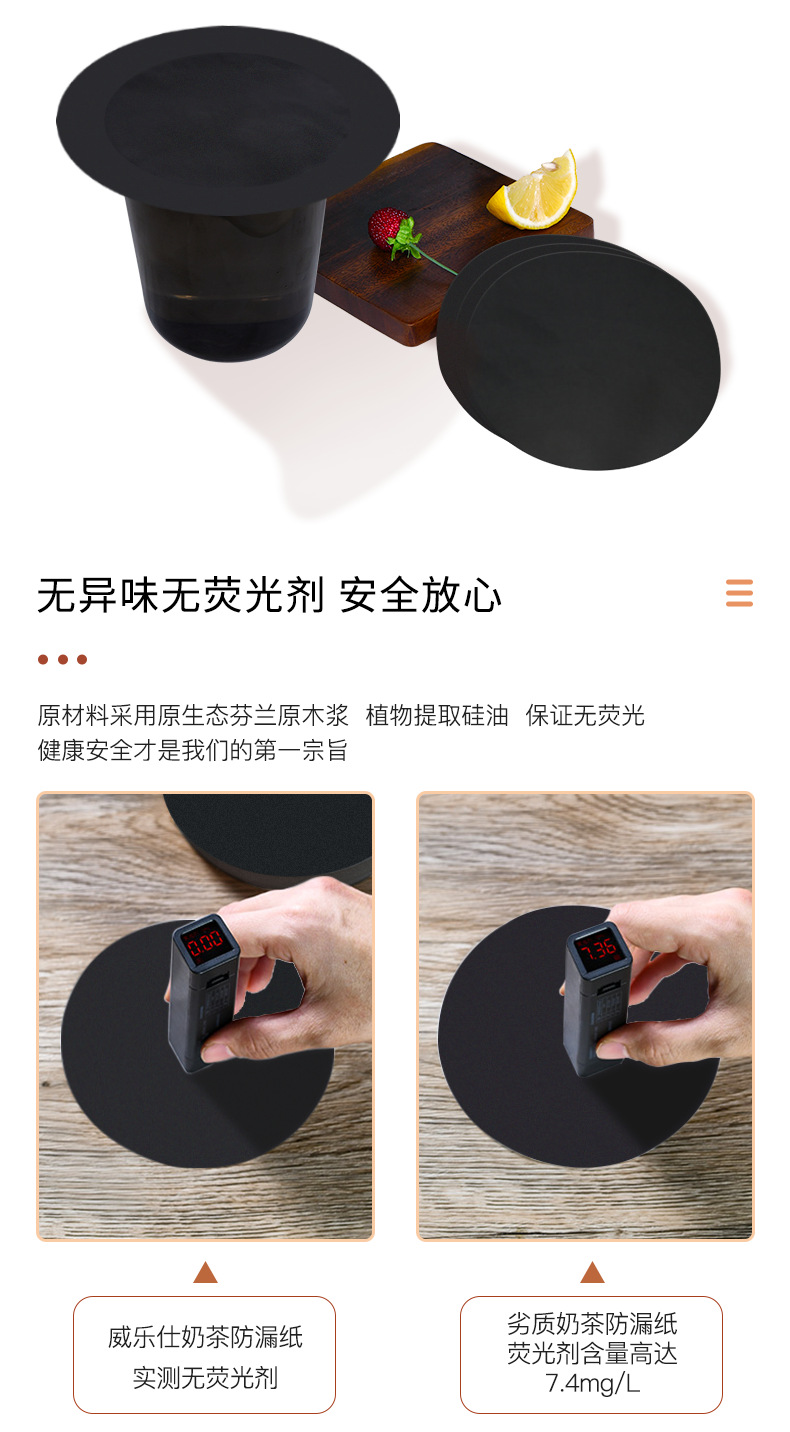 无异味无荧光剂 安全放心

原材料采用原生态芬兰原木浆 植物提取硅油 保证无荧光
健康安全才是我们的第一宗旨

0.00

7.36

威乐仕奶茶防漏纸
实测无荧光剂

劣质奶茶防漏纸
荧光剂含量高达
7.4mg/L