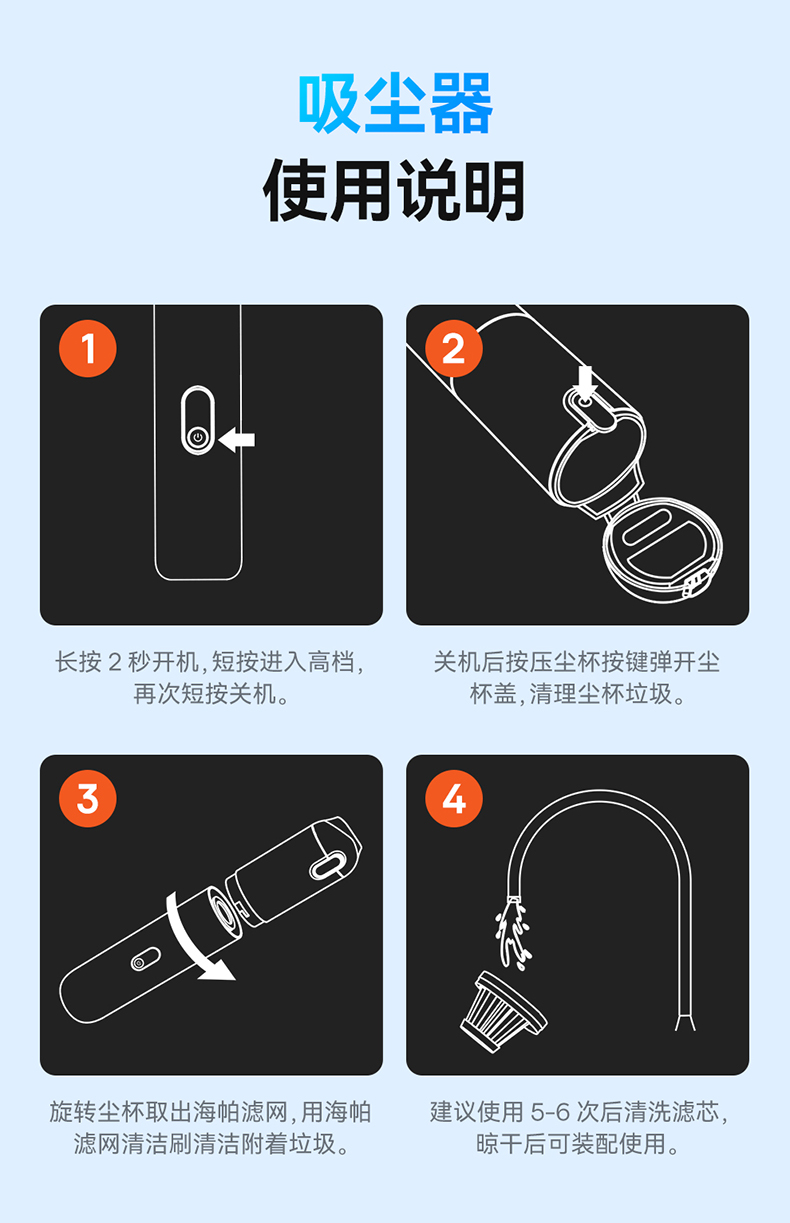 吸尘器
使用说明

1

长按 2 秒开机，短按进入高档，再次短按关机。

2

关机后按压尘杯按键弹开尘杯盖，清理尘杯垃圾。

3

旋转尘杯取出海帕滤网，用海帕滤网清洁刷清洁附着垃圾。

4

建议使用 5-6 次后清洗滤芯，晾干后可装配使用。