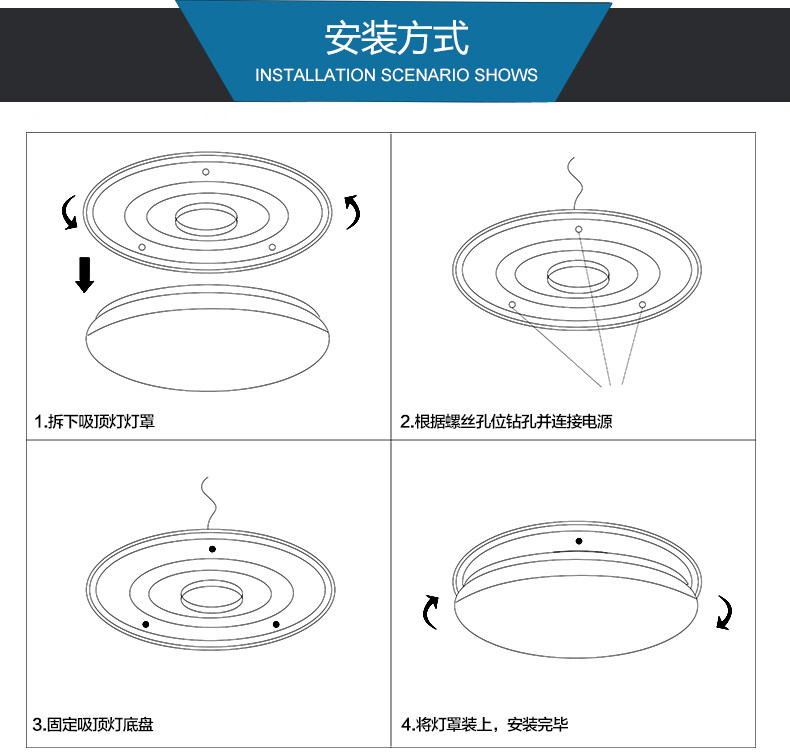 安装方式
INSTALLATION SCENARIO SHOWS

1.拆下吸顶灯灯罩

2.根据螺丝孔位钻孔并连接电源

3.固定吸顶灯底盘

4.将灯罩装上，安装完毕