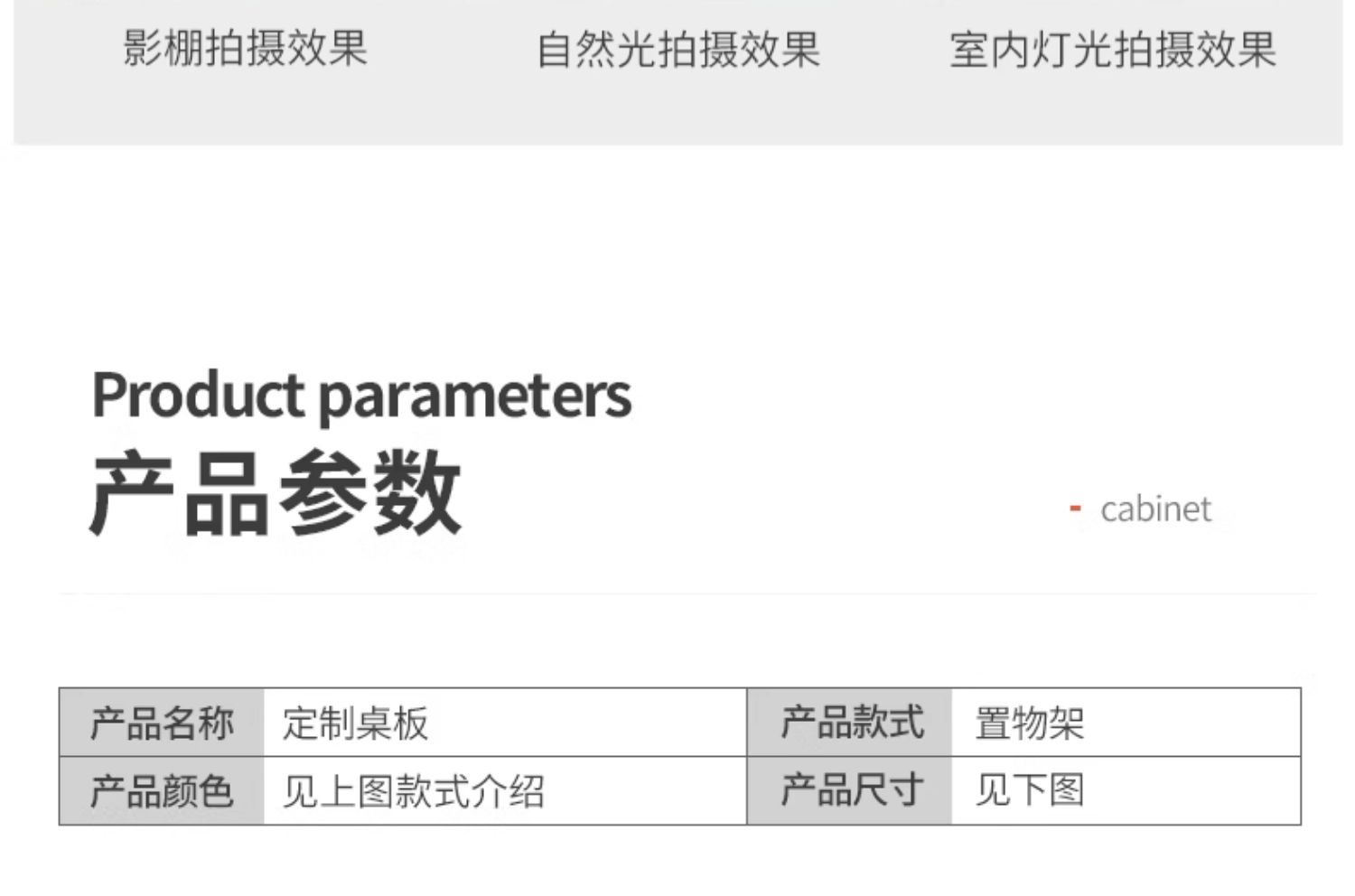 影棚拍摄效果

自然光拍摄效果

室内灯光拍摄效果

Product parameters
产品参数

- cabinet

| 产品名称 | 定制桌板 | 产品款式 | 置物架 |
|---|---|---|---|
| 产品颜色 | 见上图款式介绍 | 产品尺寸 | 见下图 |