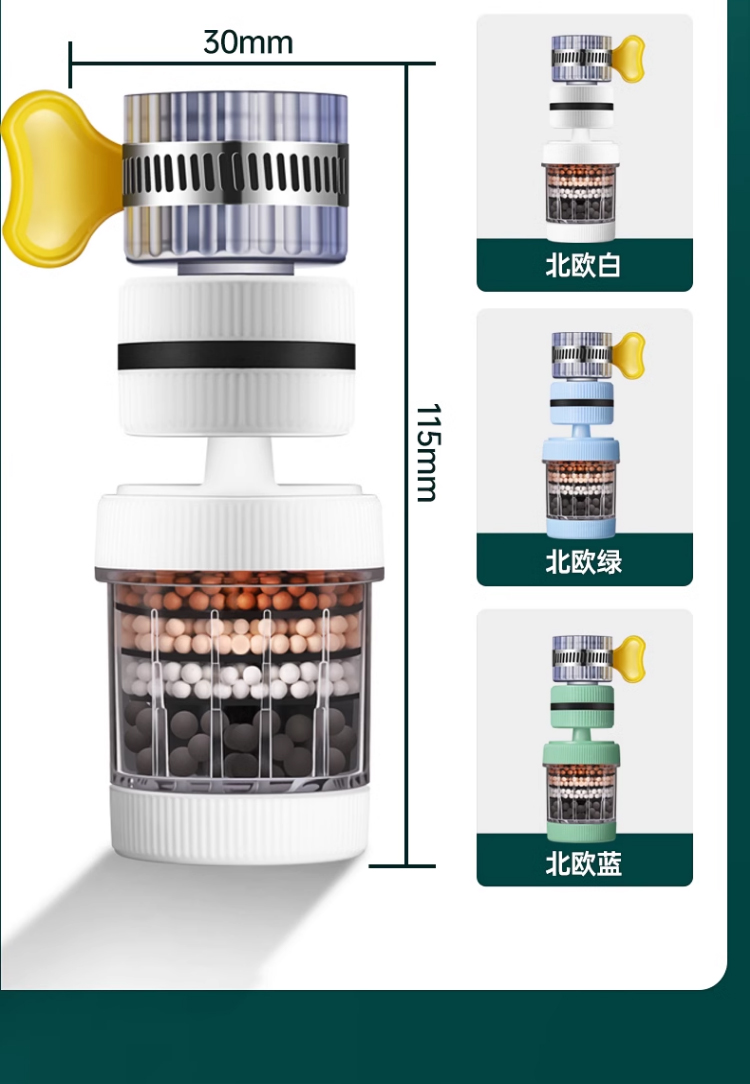 30mm

115mm

北欧白

北欧绿

北欧蓝