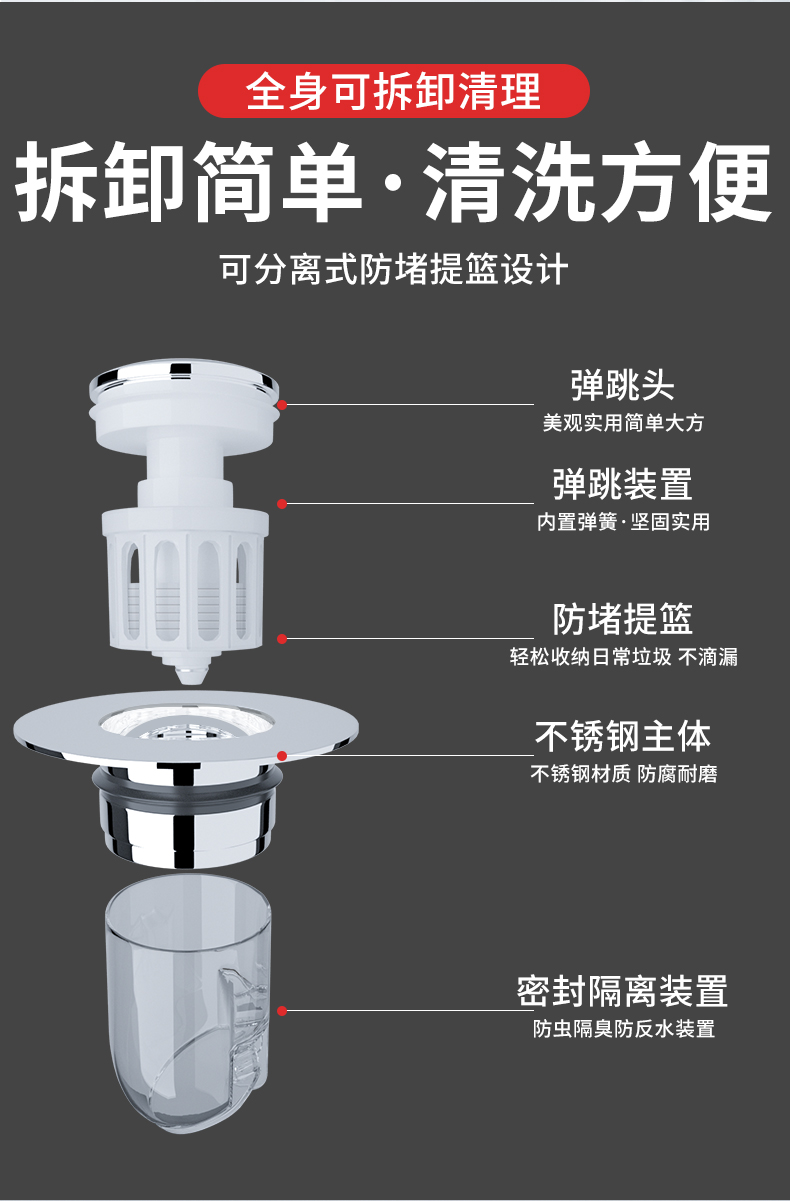 全身可拆卸清理

拆卸简单·清洗方便

可分离式防堵提篮设计

弹跳头
美观实用简单大方

弹跳装置
内置弹簧·坚固实用

防堵提篮
轻松收纳日常垃圾 不滴漏

不锈钢主体
不锈钢材质 防腐耐磨

密封隔离装置
防虫隔臭防反水装置