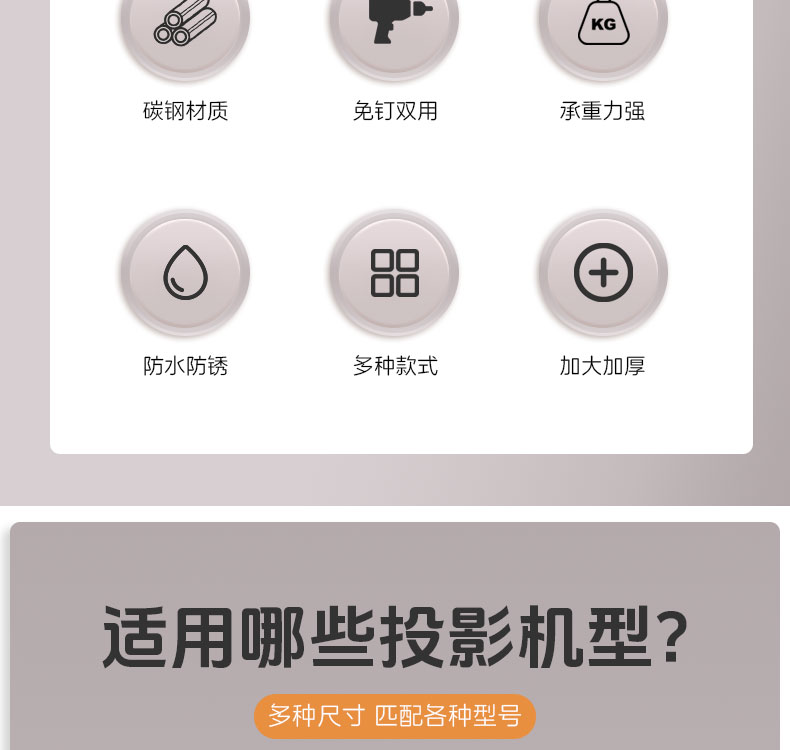 KG

碳钢材质

免钉双用

承重力强

防水防锈

多种款式

加大加厚

适用哪些投影机型?

多种尺寸 匹配各种型号