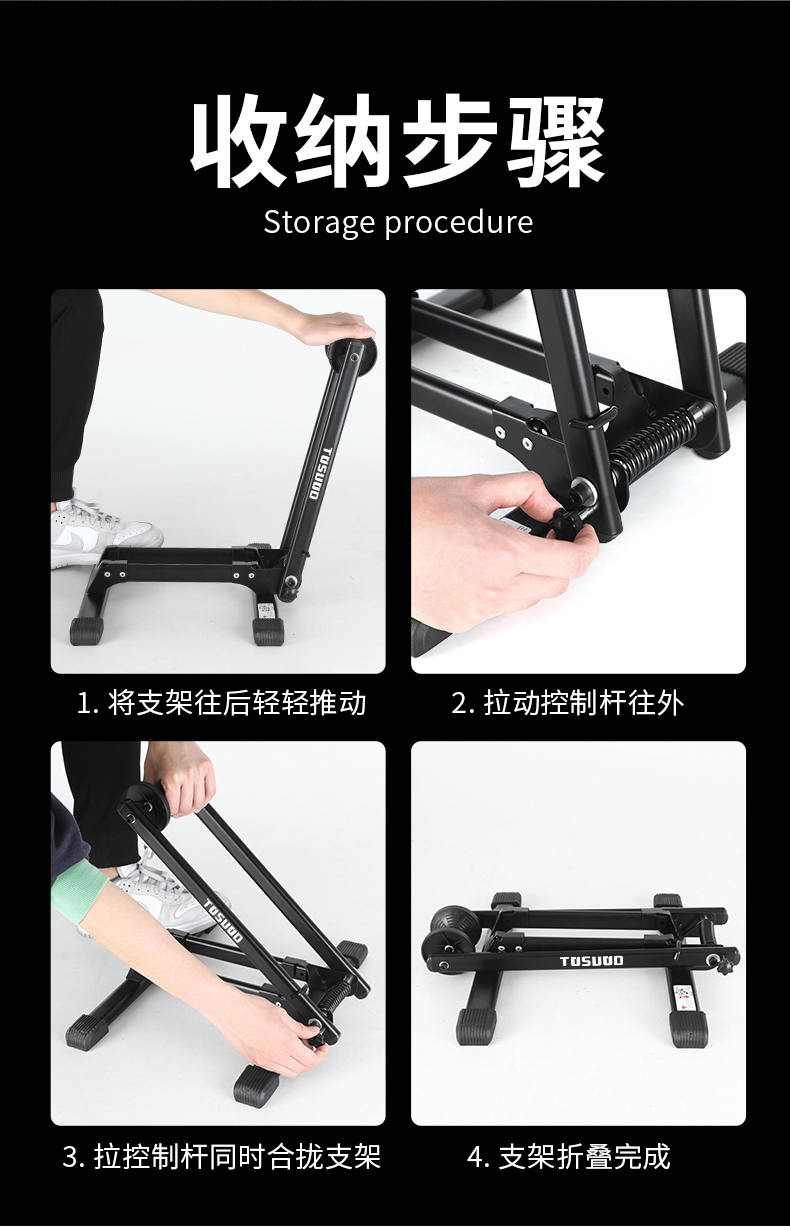 收纳步骤
Storage procedure

TOSUOD

1. 将支架往后轻轻推动

2. 拉动控制杆往外

TOSUOD

3. 拉控制杆同时合拢支架

TOSUOD

4. 支架折叠完成