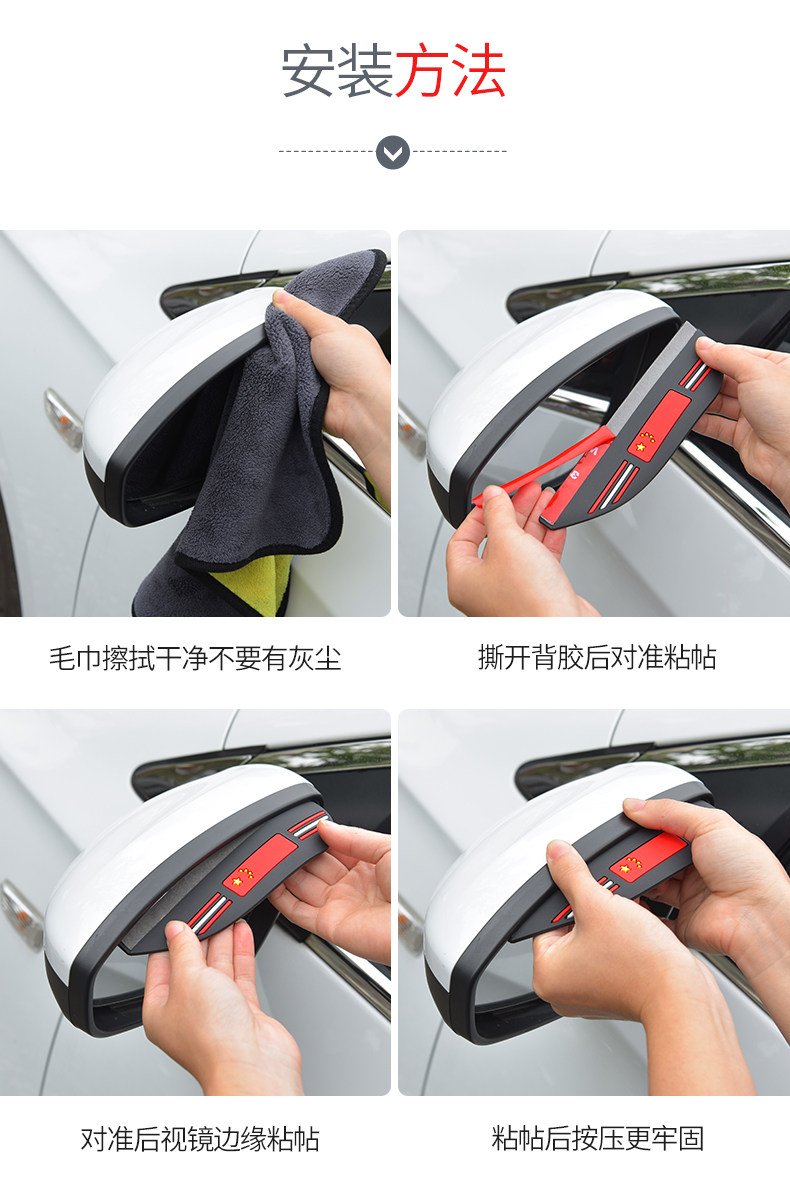 安装方法

毛巾擦拭干净不要有灰尘

撕开背胶后对准粘帖

对准后视镜边缘粘帖

粘帖后按压更牢固