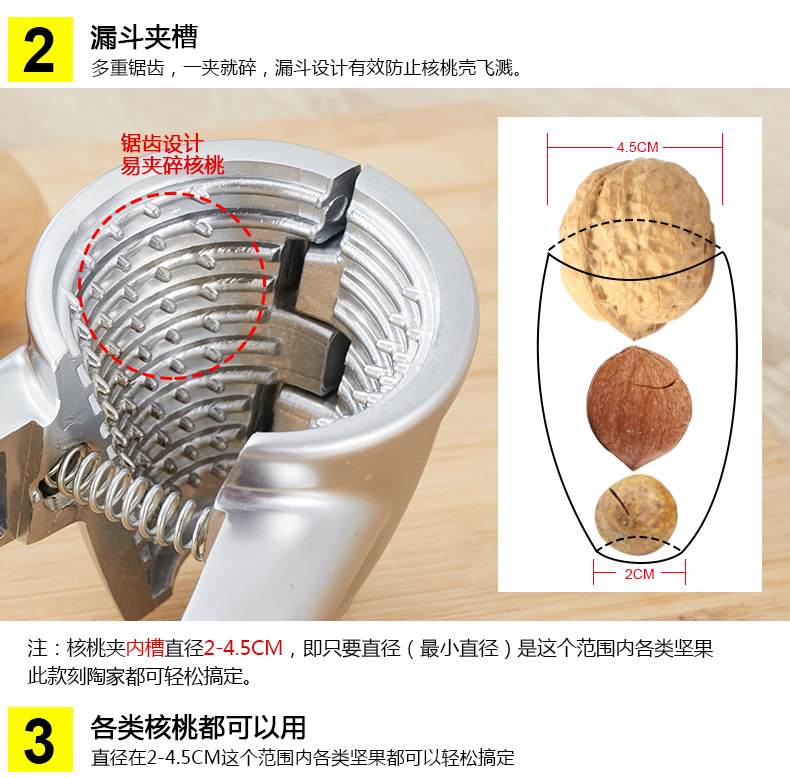 2

漏斗夹槽

多重锯齿，一夹就碎，漏斗设计有效防止核桃壳飞溅。

锯齿设计
易夹碎核桃

4.5CM

2CM

注：核桃夹内槽直径2-4.5CM，即只要直径（最小直径）是这个范围内各类坚果此款刻陶家都可轻松搞定。

3

各类核桃都可以用

直径在2-4.5CM这个范围内各类坚果都可以轻松搞定