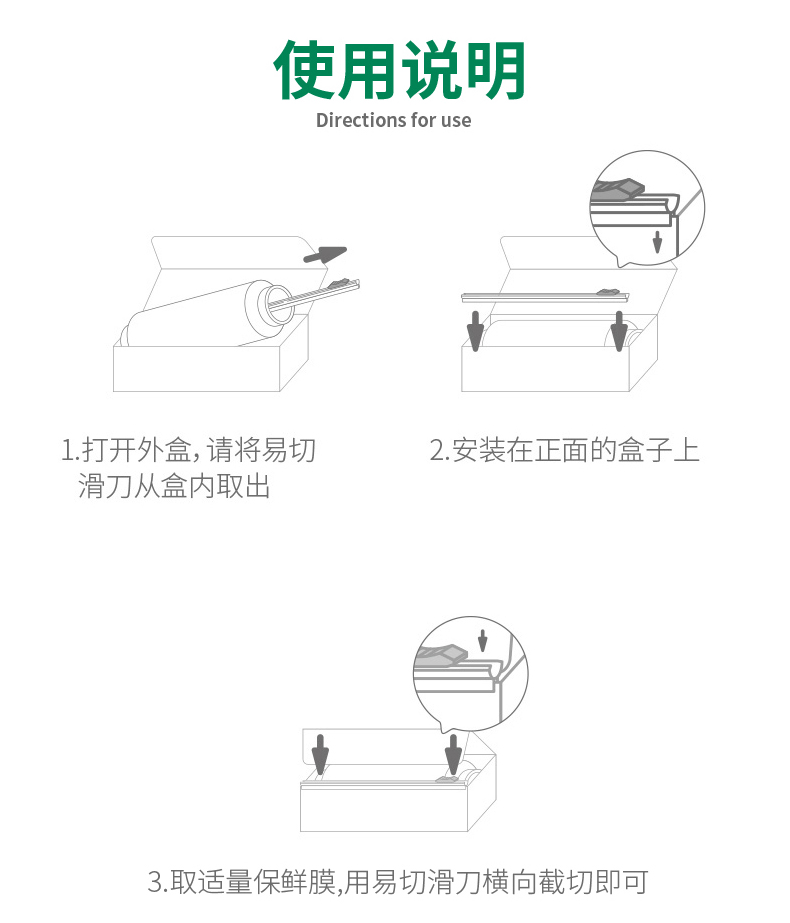 使用说明
Directions for use

1.打开外盒，请将易切滑刀从盒内取出

2.安装在正面的盒子上

3.取适量保鲜膜,用易切滑刀横向截切即可