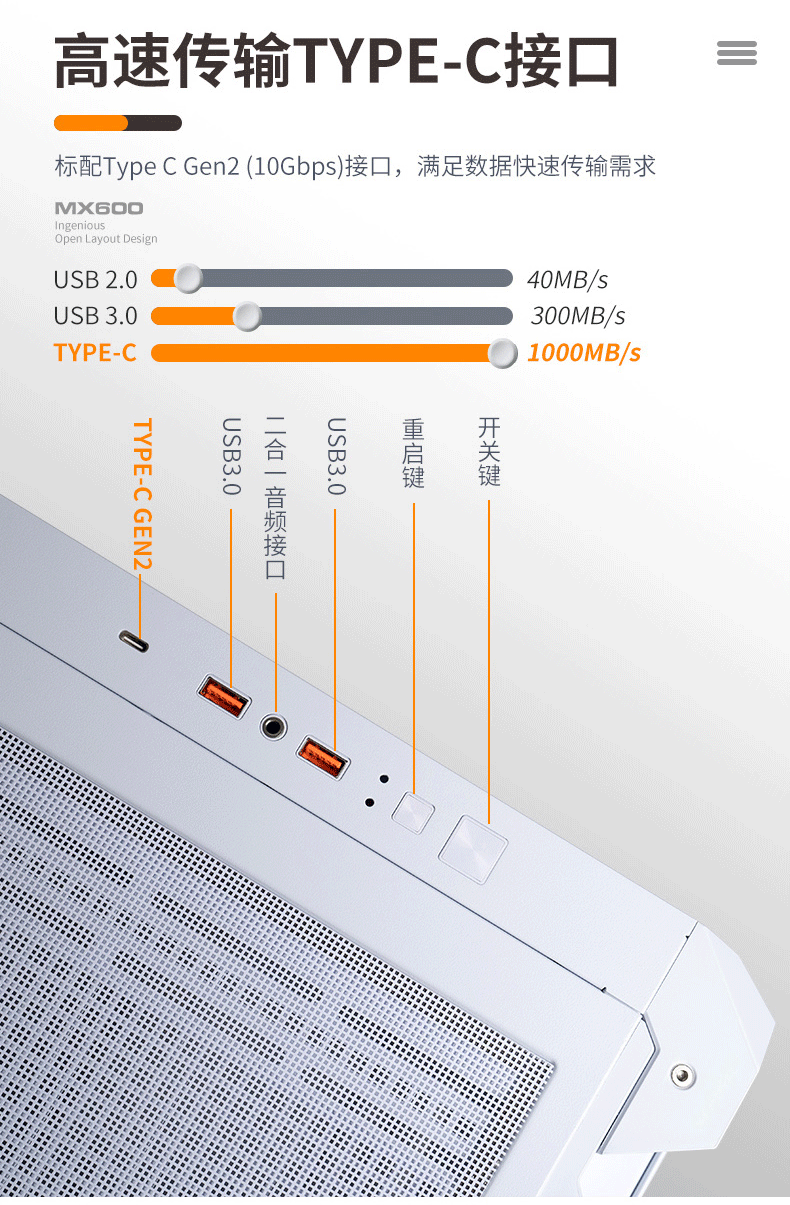 高速传输TYPE-C接口

标配Type C Gen2 (10Gbps)接口，满足数据快速传输需求

MX600
Ingenious
Open Layout Design

USB 2.0 40MB/s
USB 3.0 300MB/s
TYPE-C 1000MB/s

TYPE-C GEN2
USB3.0
二合一音频接口
USB3.0
重启键
开关键