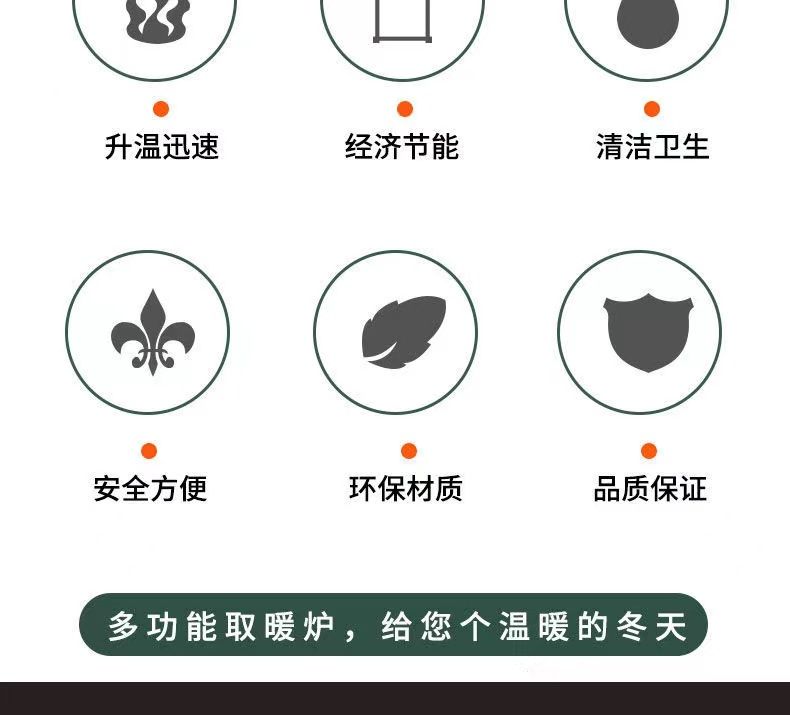 升温迅速

经济节能

清洁卫生

安全方便

环保材质

品质保证

多功能取暖炉，给您个温暖的冬天