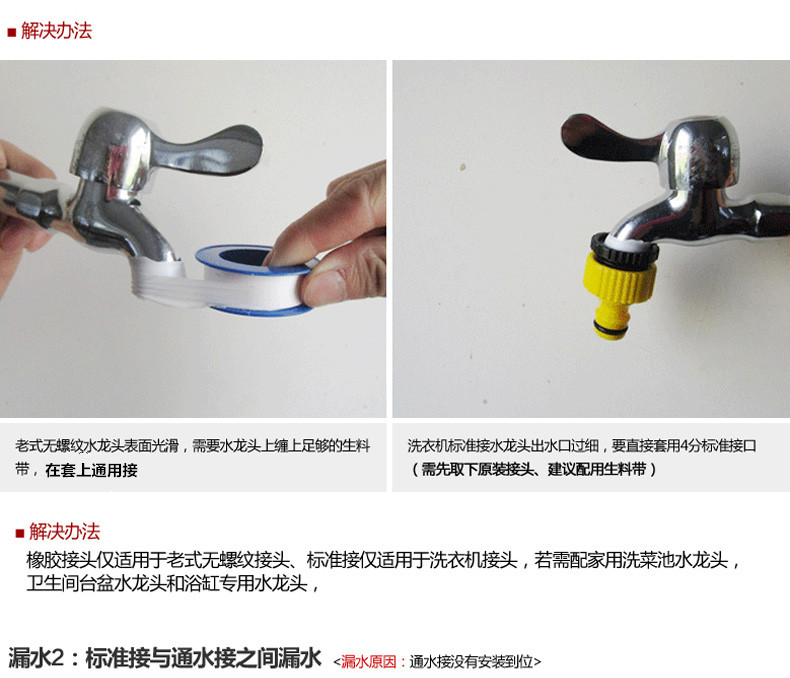 ■ 解决办法

老式无螺纹水龙头表面光滑，需要水龙头上缠上足够的生料带，在套上通用接

洗衣机标准接水龙头出水口过细，要直接套用4分标准接口（需先取下原装接头、建议配用生料带）

■ 解决办法
橡胶接头仅适用于老式无螺纹接头、标准接仅适用于洗衣机接头，若需配家用洗菜池水龙头，卫生间台盆水龙头和浴缸专用水龙头，

漏水2：标准接与通水接之间漏水 <漏水原因：通水接没有安装到位>