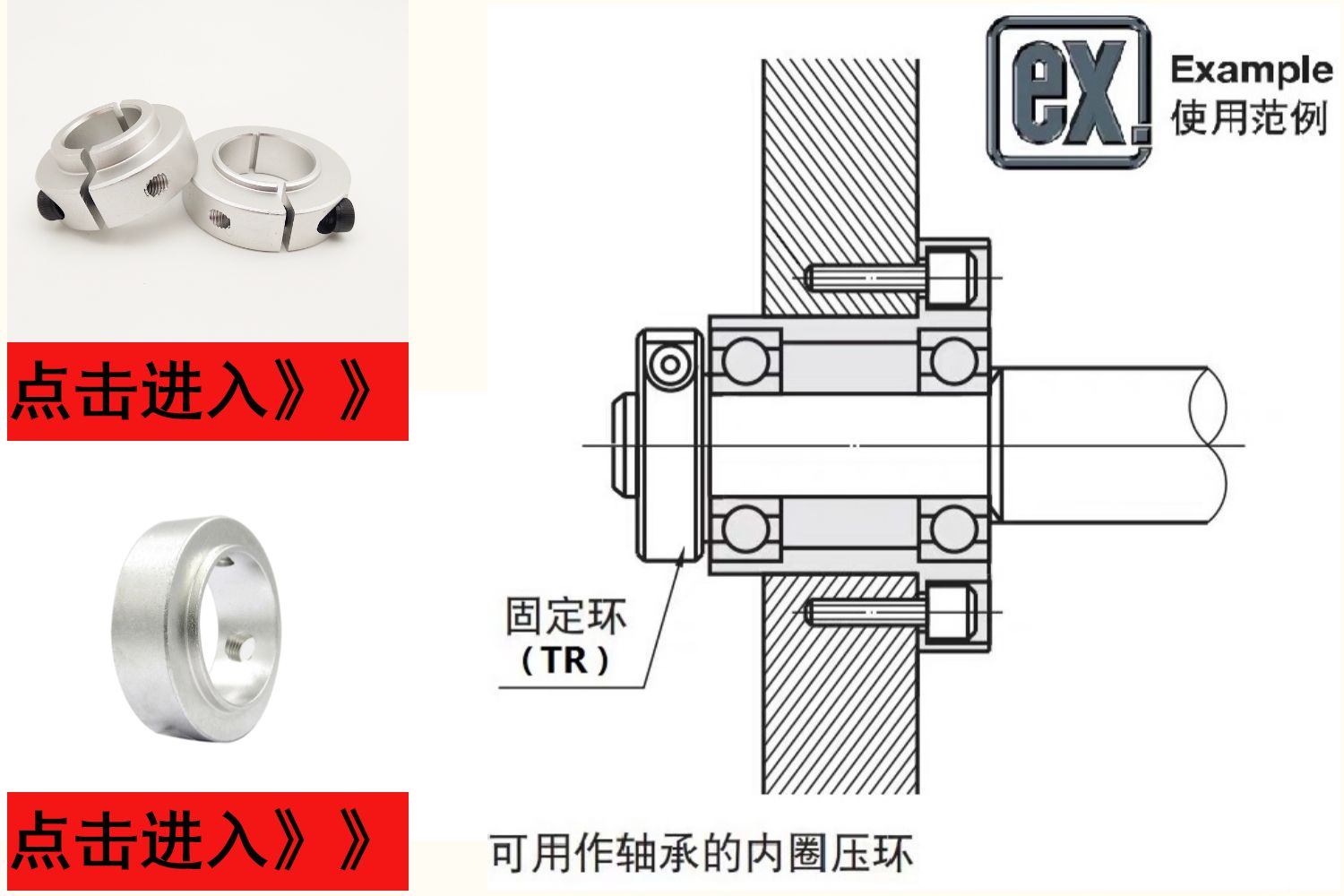 点击进入》》

点击进入》》

ex.

Example
使用范例

固定环
（TR）

可用作轴承的内圈压环