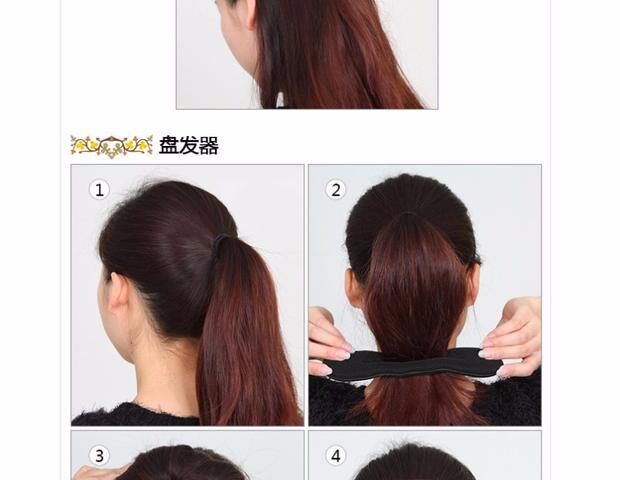 盘发器

1

2

3

4