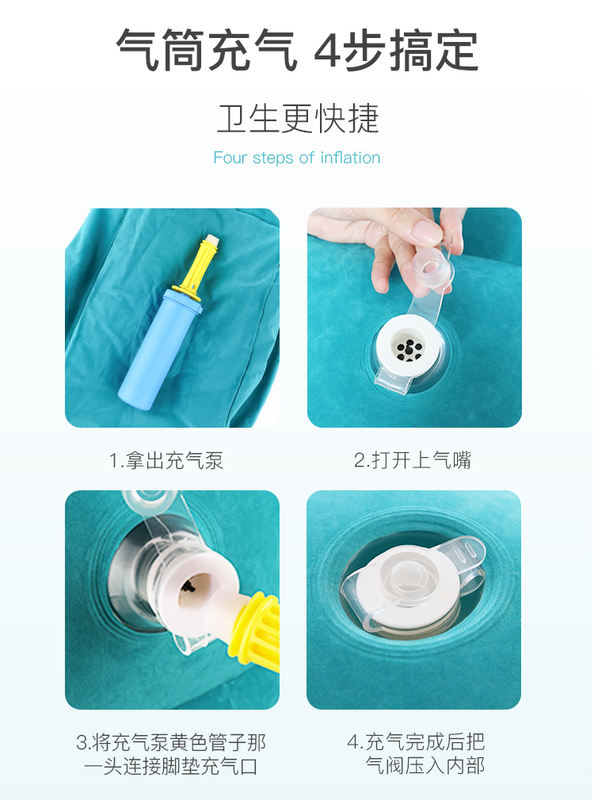 气筒充气 4步搞定

卫生更快捷

Four steps of inflation

1.拿出充气泵

2.打开上气嘴

3.将充气泵黄色管子那一头连接脚垫充气口

4.充气完成后把气阀压入内部