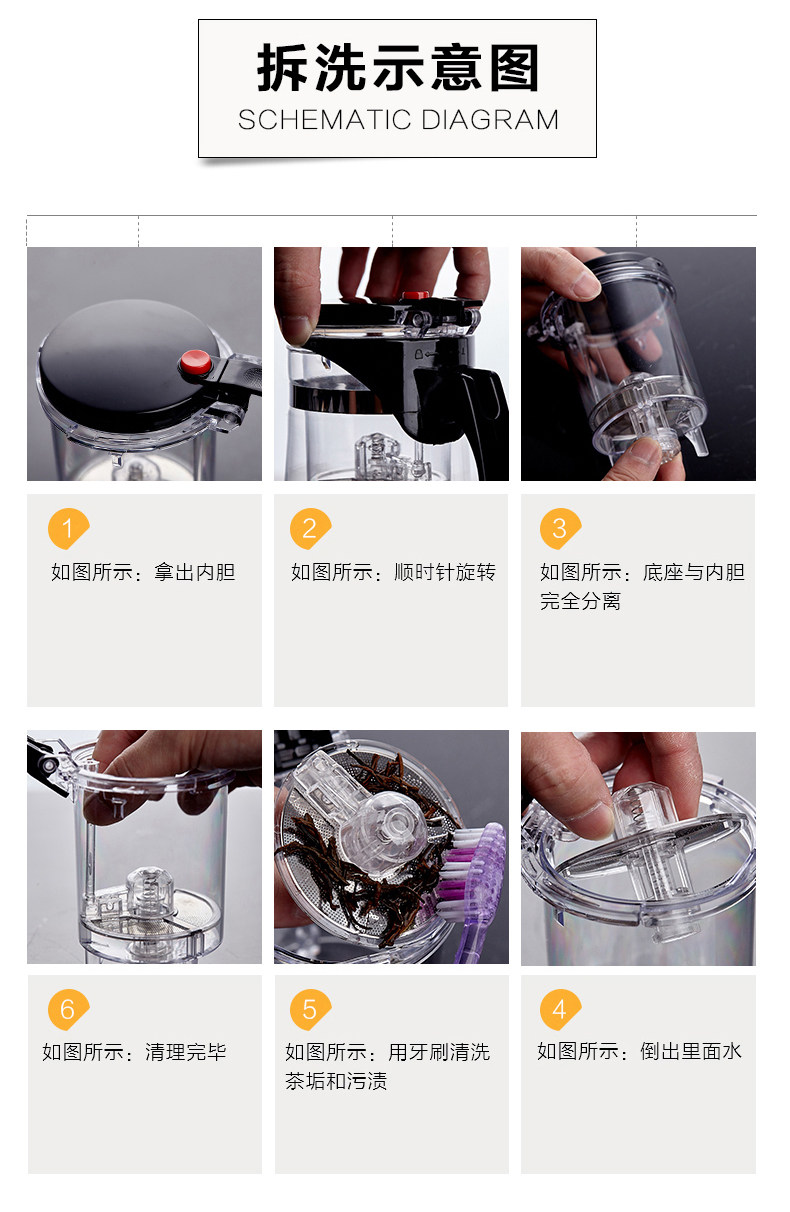 拆洗示意图
SCHEMATIC DIAGRAM

1
如图所示：拿出内胆

2
如图所示：顺时针旋转

3
如图所示：底座与内胆完全分离

6
如图所示：清理完毕

5
如图所示：用牙刷清洗茶垢和污渍

4
如图所示：倒出里面水