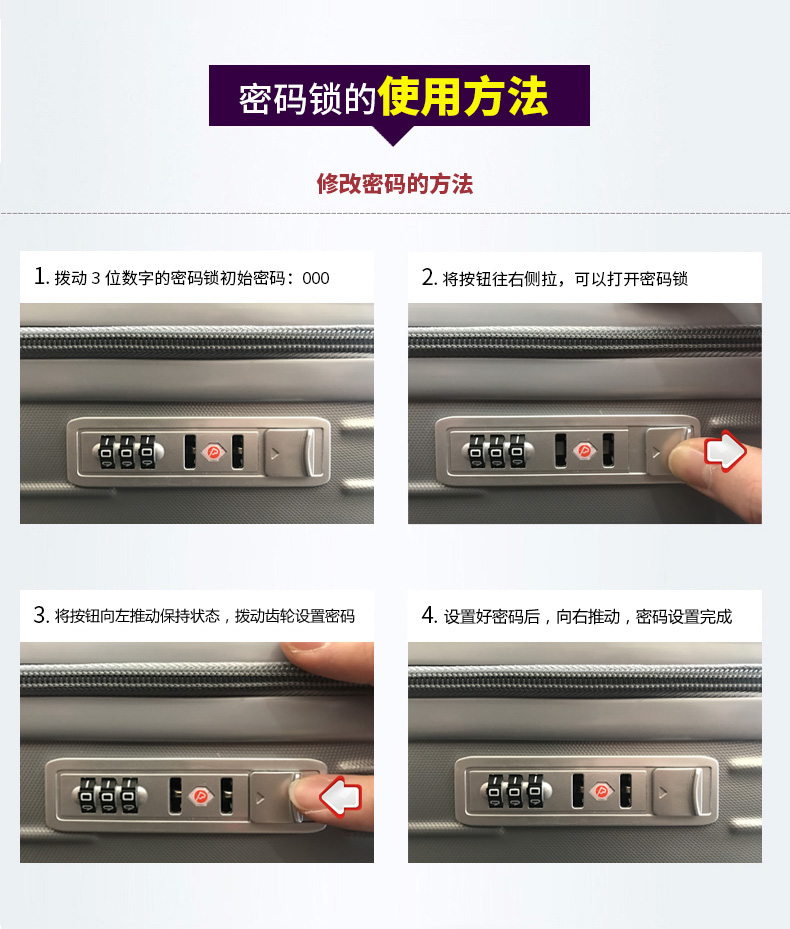 密码锁的使用方法

修改密码的方法

1. 拨动 3 位数字的密码锁初始密码：000

2. 将按钮往右侧拉，可以打开密码锁

3. 将按钮向左推动保持状态，拨动齿轮设置密码

4. 设置好密码后，向右推动，密码设置完成