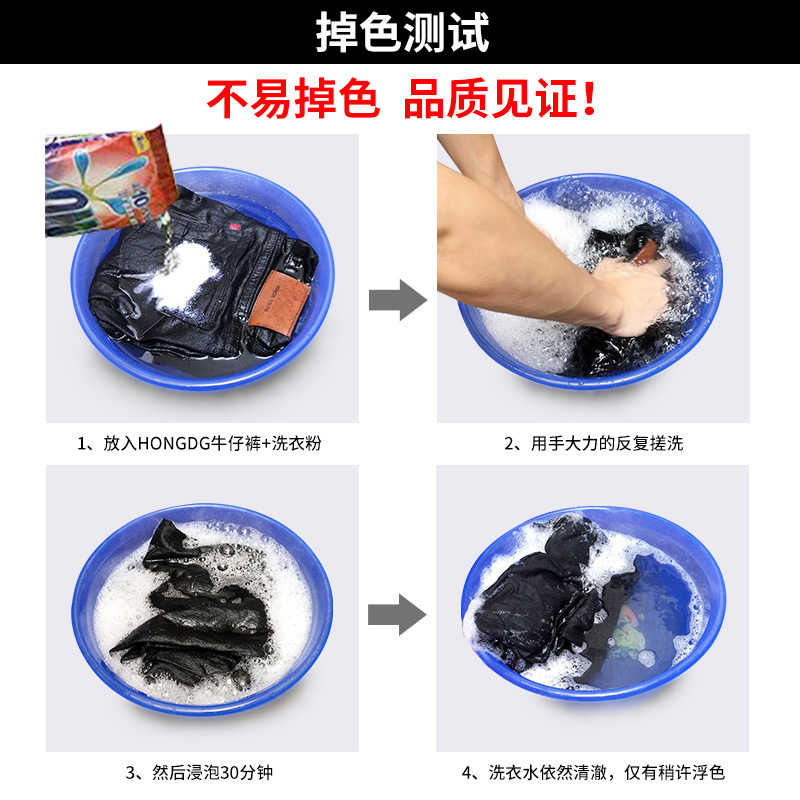 掉色测试

不易掉色 品质见证！

1、放入HONGDG牛仔裤+洗衣粉

2、用手大力的反复搓洗

3、然后浸泡30分钟

4、洗衣水依然清澈，仅有稍许浮色