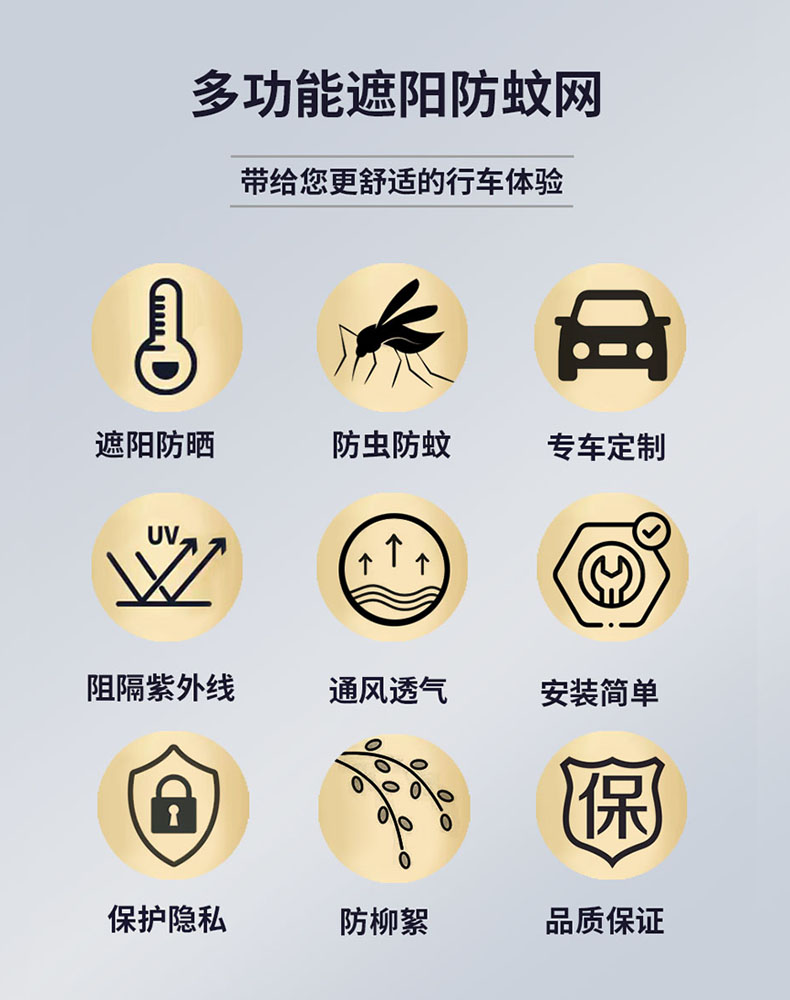 多功能遮阳防蚊网

带给您更舒适的行车体验

遮阳防晒

防虫防蚊

专车定制

UV

阻隔紫外线

通风透气

安装简单

保护隐私

防柳絮

保

品质保证