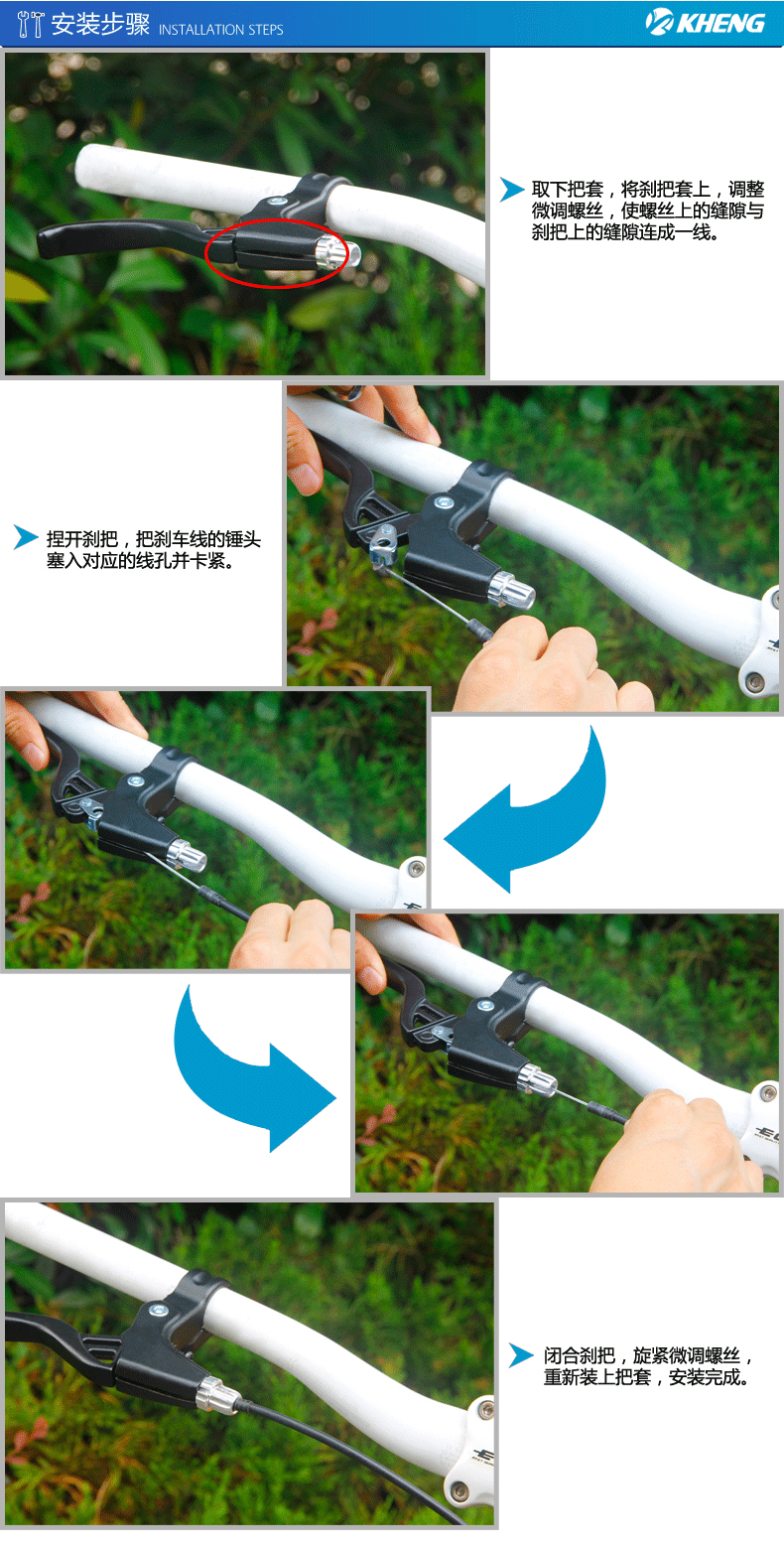 安装步骤 INSTALLATION STEPS

KHENG

取下把套，将刹把套上，调整微调螺丝，使螺丝上的缝隙与刹把上的缝隙连成一线。

捏开刹把，把刹车线的锤头塞入对应的线孔并卡紧。

闭合刹把，旋紧微调螺丝，重新装上把套，安装完成。