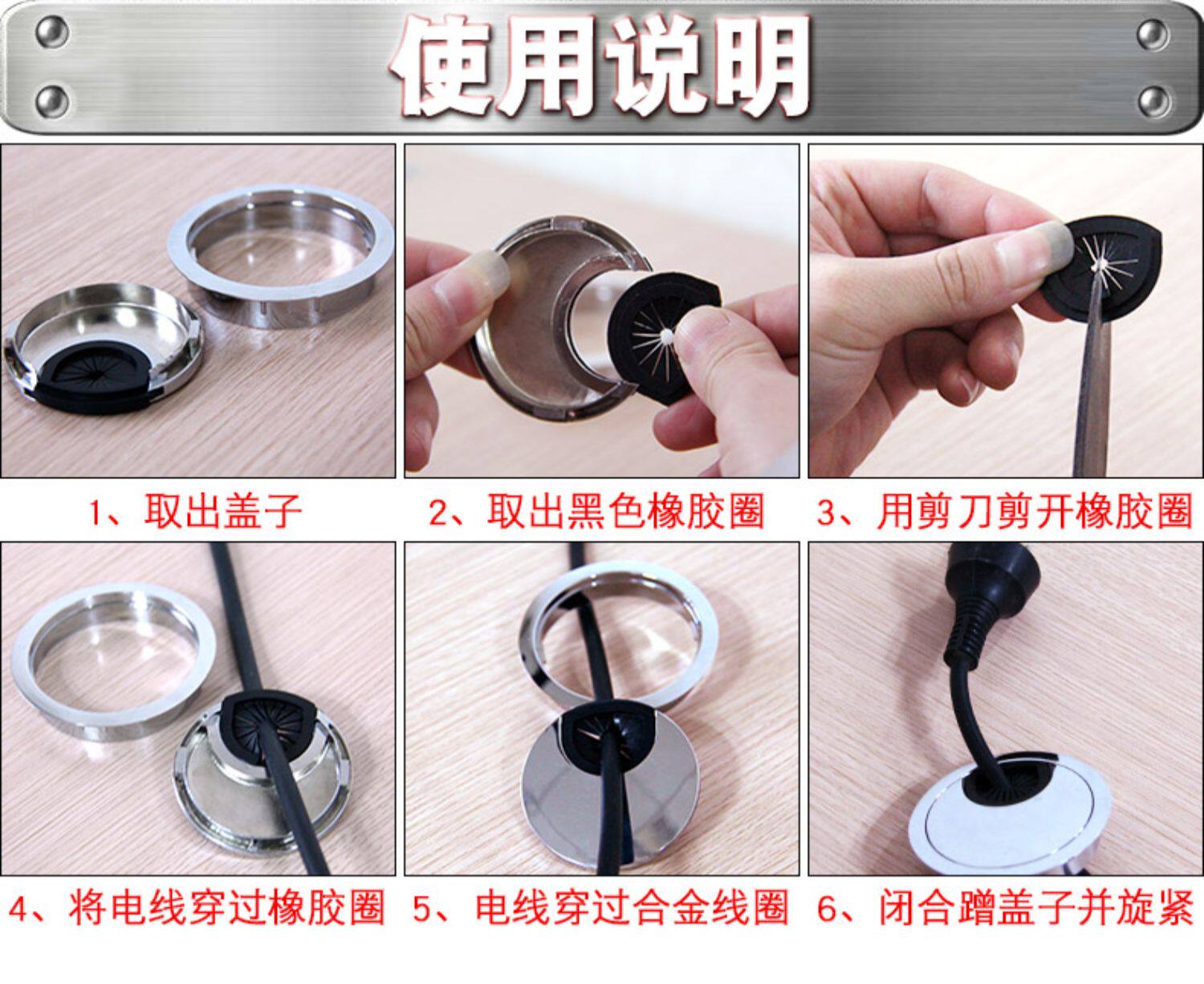 使用说明

1、取出盖子

2、取出黑色橡胶圈

3、用剪刀剪开橡胶圈

4、将电线穿过橡胶圈

5、电线穿过合金线圈

6、闭合蹭盖子并旋紧