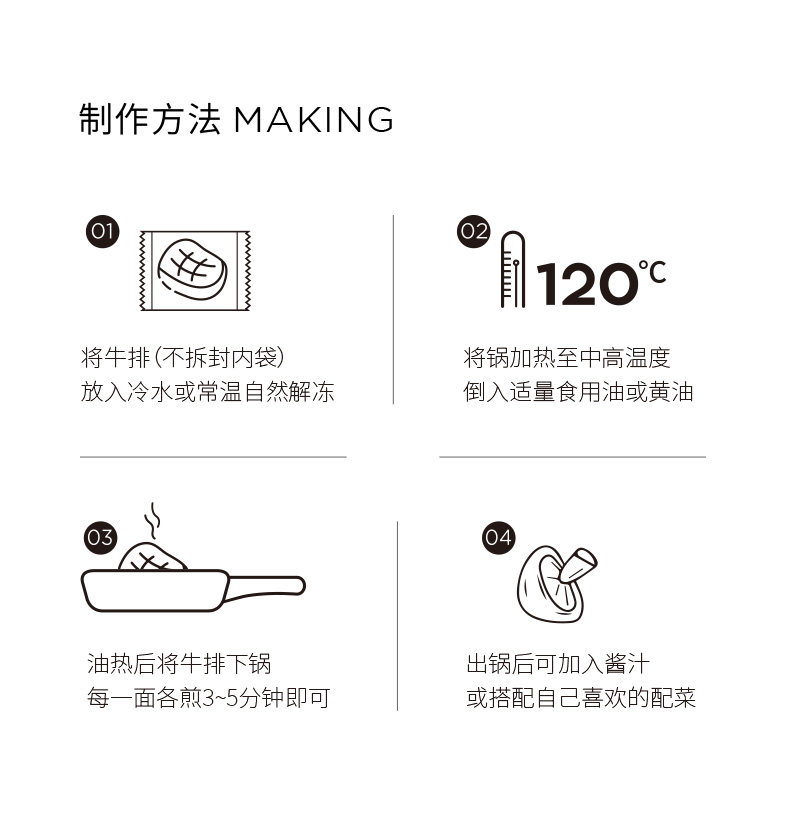 制作方法 MAKING

01

将牛排(不拆封内袋)
放入冷水或常温自然解冻

02

120℃

将锅加热至中高温度
倒入适量食用油或黄油

03

油热后将牛排下锅
每一面各煎3~5分钟即可

04

出锅后可加入酱汁
或搭配自己喜欢的配菜