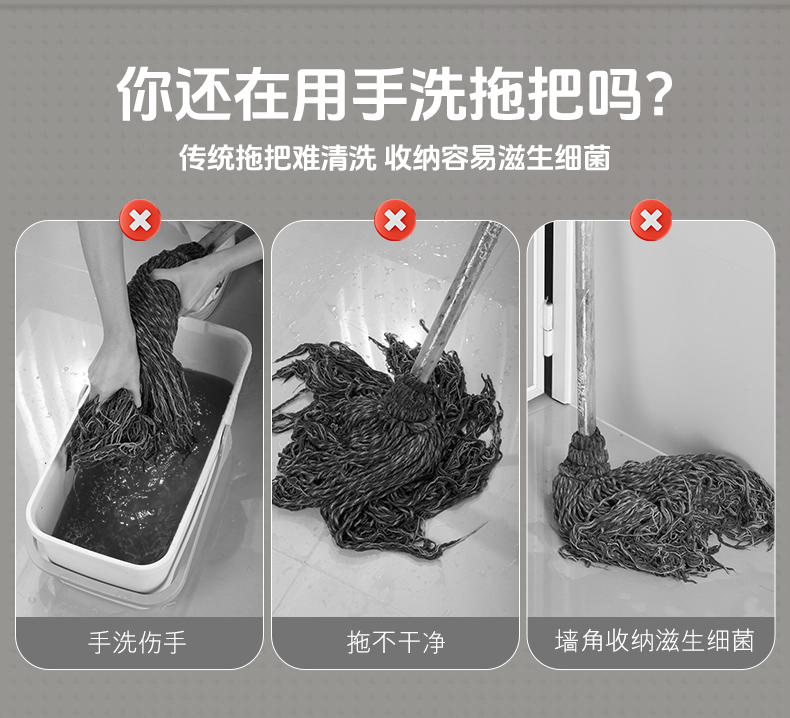 你还在用手洗拖把吗?

传统拖把难清洗 收纳容易滋生细菌

手洗伤手

拖不干净

墙角收纳滋生细菌