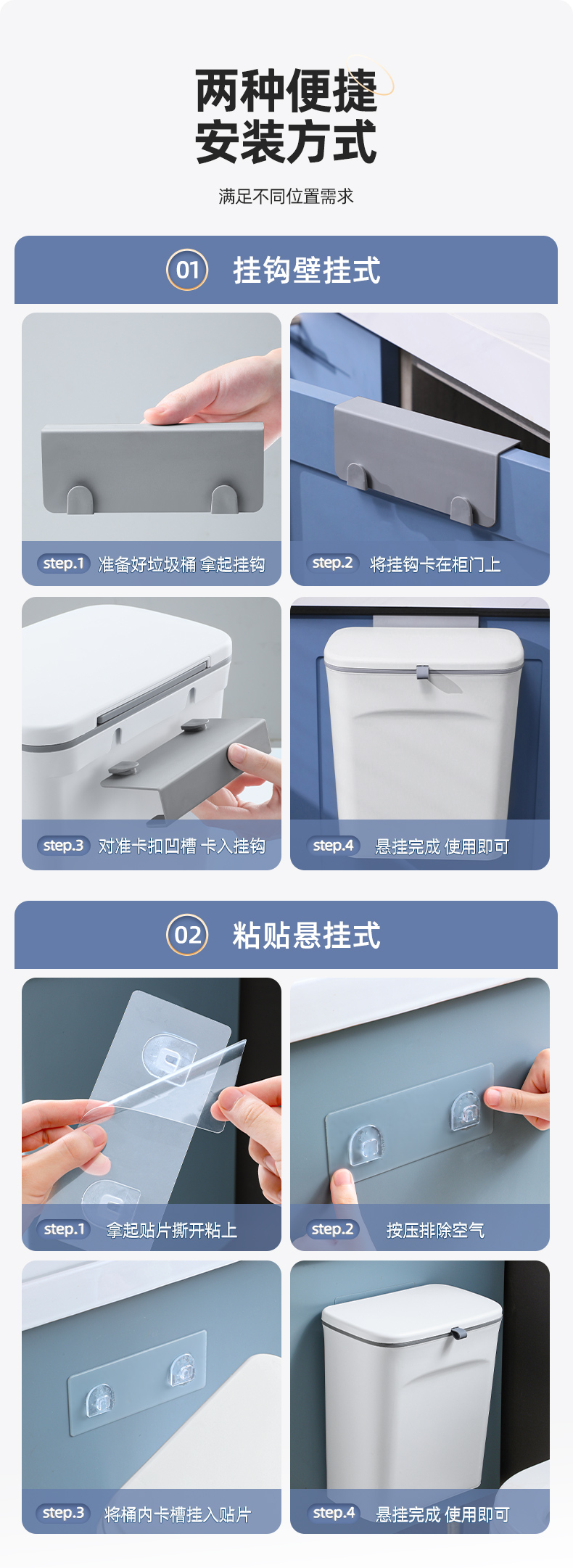 两种便捷
安装方式

满足不同位置需求

01 挂钩壁挂式

step.1 准备好垃圾桶 拿起挂钩

step.2 将挂钩卡在柜门上

step.3 对准卡扣凹槽 卡入挂钩

step.4 悬挂完成 使用即可

02 粘贴悬挂式

step.1 拿起贴片撕开粘上

step.2 按压排除空气

step.3 将桶内卡槽挂入贴片

step.4 悬挂完成 使用即可