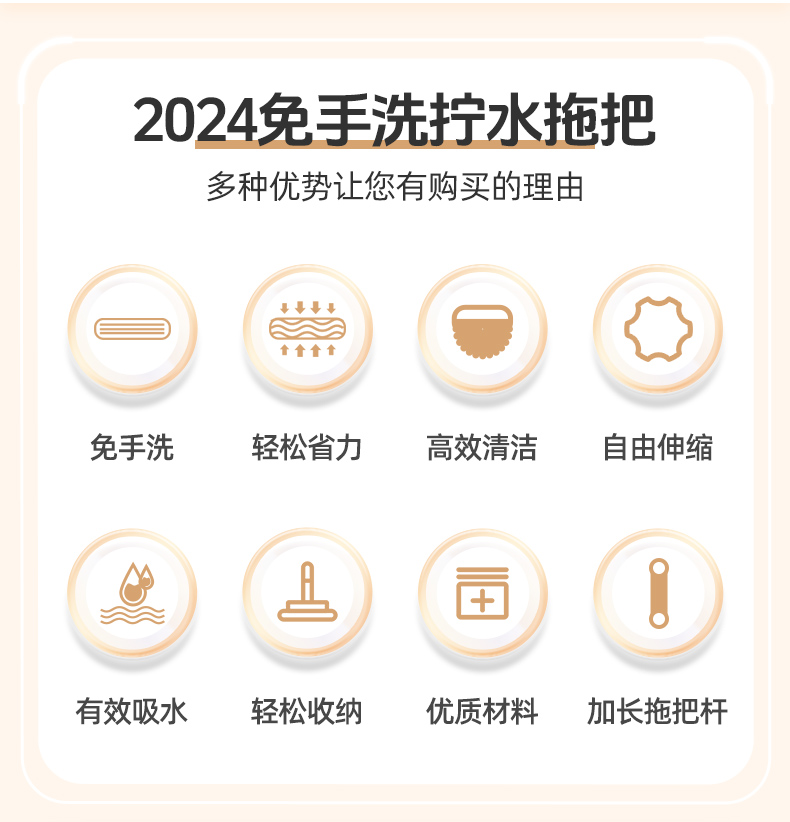 2024免手洗拧水拖把

多种优势让您有购买的理由

免手洗 轻松省力 高效清洁 自由伸缩

有效吸水 轻松收纳 优质材料 加长拖把杆