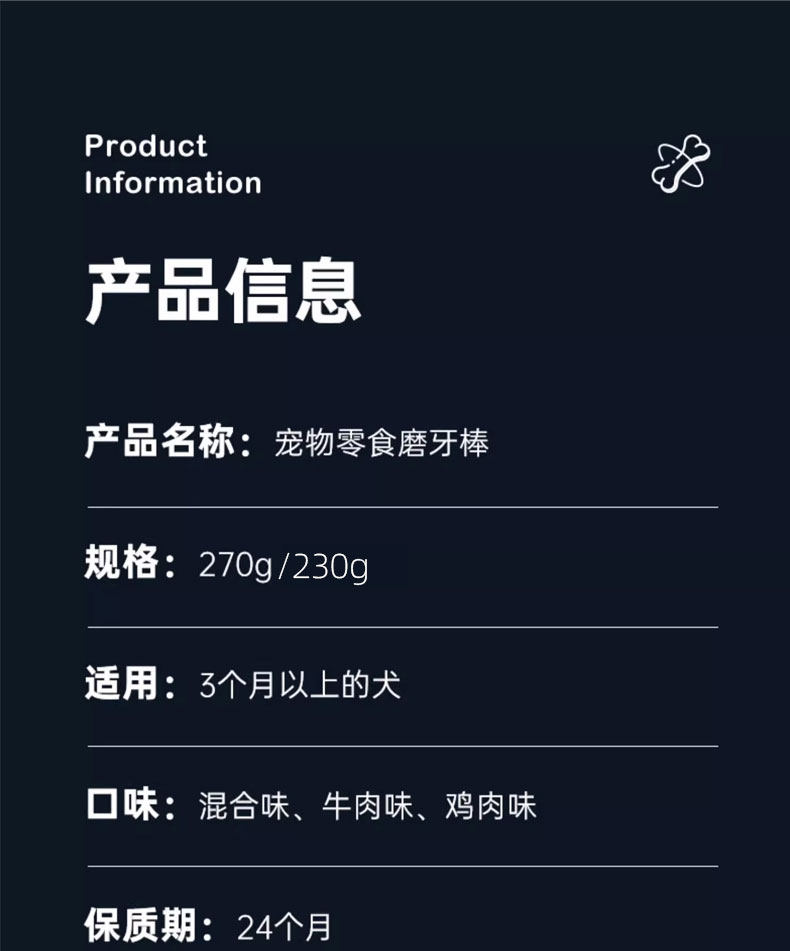 Product
Information

产品信息

产品名称：宠物零食磨牙棒

规格：270g/230g

适用：3个月以上的犬

口味：混合味、牛肉味、鸡肉味

保质期：24个月