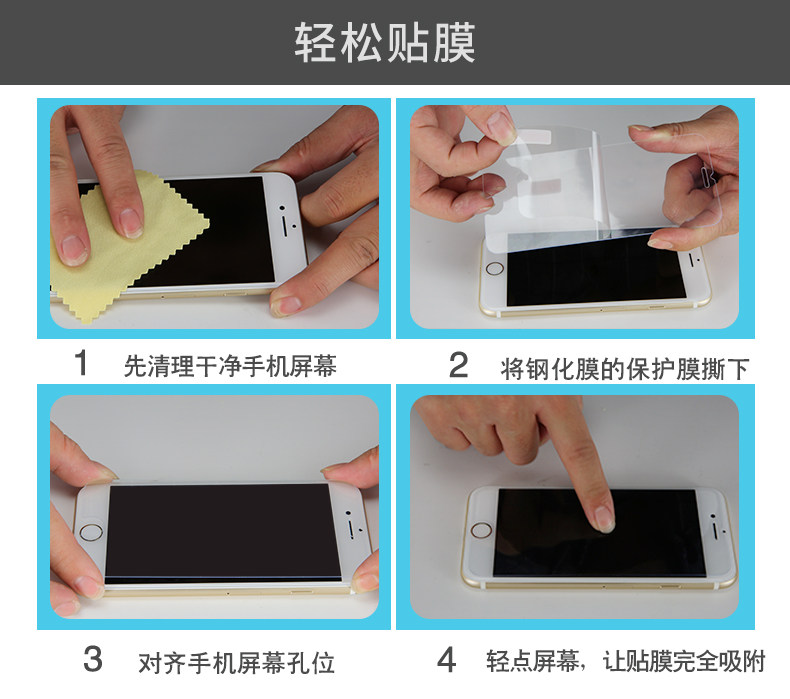 轻松贴膜

1 先清理干净手机屏幕

2 将钢化膜的保护膜撕下

3 对齐手机屏幕孔位

4 轻点屏幕，让贴膜完全吸附