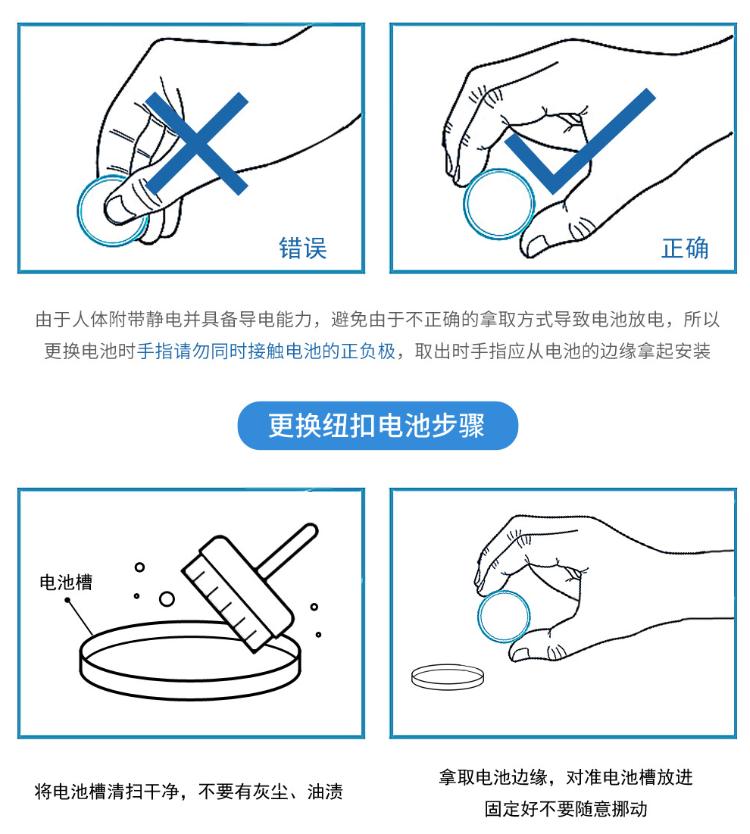 错误

正确

由于人体附带静电并具备导电能力，避免由于不正确的拿取方式导致电池放电，所以更换电池时手指请勿同时接触电池的正负极，取出时手指应从电池的边缘拿起安装

更换纽扣电池步骤

电池槽

将电池槽清扫干净，不要有灰尘、油渍

拿取电池边缘，对准电池槽放进固定好不要随意挪动