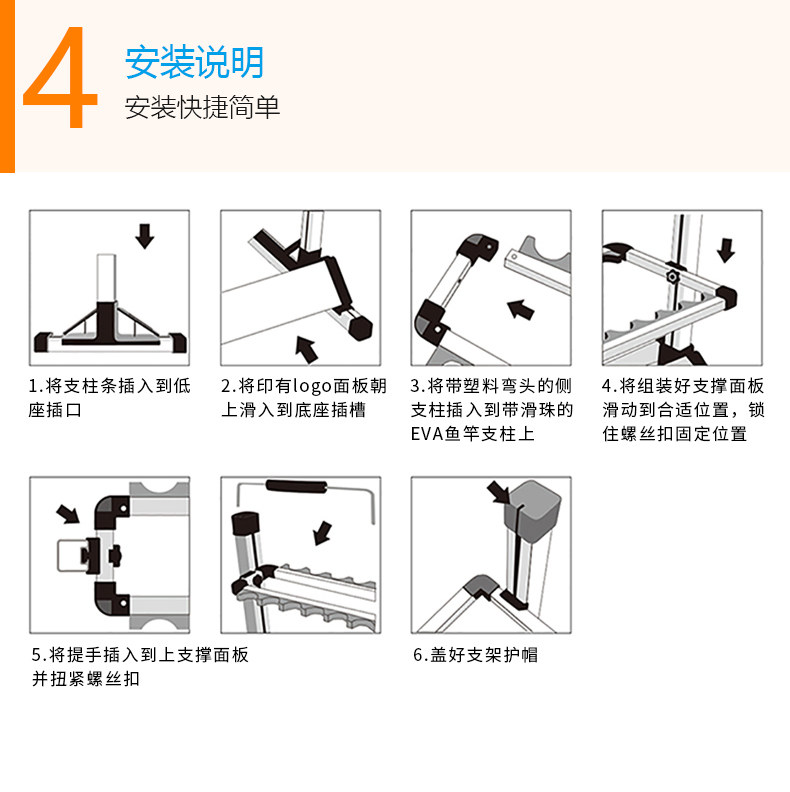 4

安装说明

安装快捷简单

1.将支柱条插入到低座插口

2.将印有logo面板朝上滑入到底座插槽

3.将带塑料弯头的侧支柱插入到带滑珠的EVA鱼竿支柱上

4.将组装好支撑面板滑动到合适位置，锁住螺丝扣固定位置

5.将提手插入到上支撑面板并扭紧螺丝扣

6.盖好支架护帽