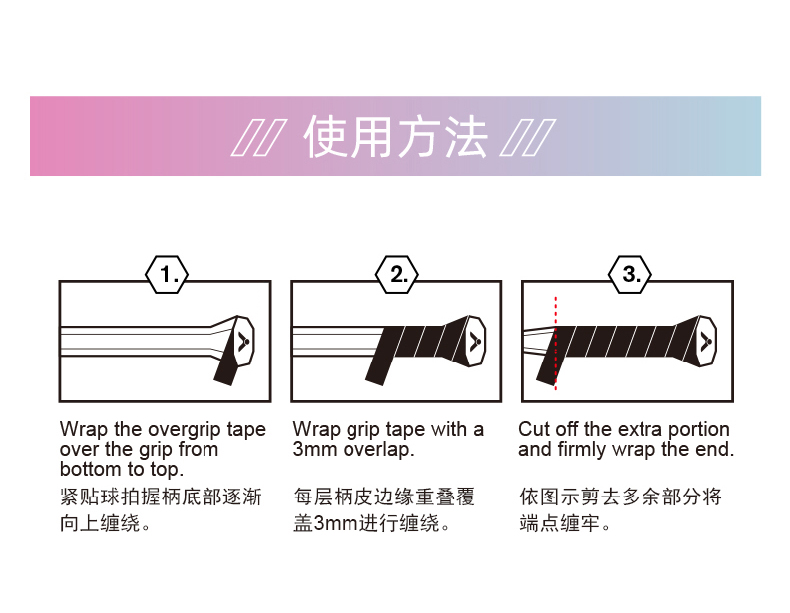 /// 使用方法 ///

1.

Wrap the overgrip tape over the grip from bottom to top.

紧贴球拍握柄底部逐渐向上缠绕。

2.

Wrap grip tape with a 3mm overlap.

每层柄皮边缘重叠覆盖3mm进行缠绕。

3.

Cut off the extra portion and firmly wrap the end.

依图示剪去多余部分将端点缠牢。