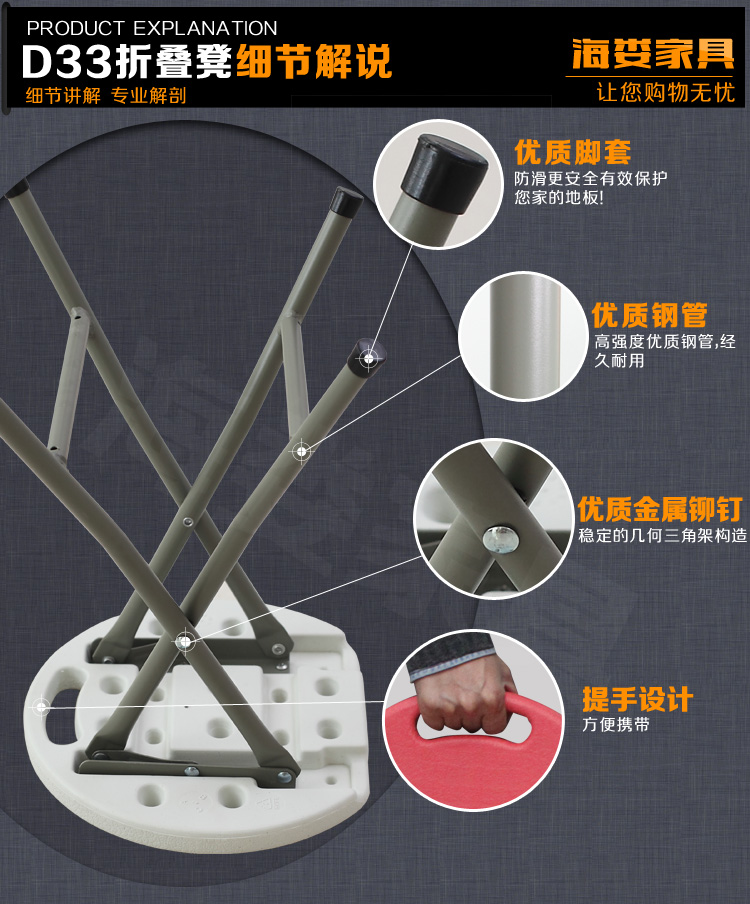 PRODUCT EXPLANATION
D33折叠凳细节解说
细节讲解 专业解剖

海娄家具
让您购物无忧

优质脚套
防滑更安全有效保护您家的地板!

优质钢管
高强度优质钢管,经久耐用

优质金属铆钉
稳定的几何三角架构造

提手设计
方便携带