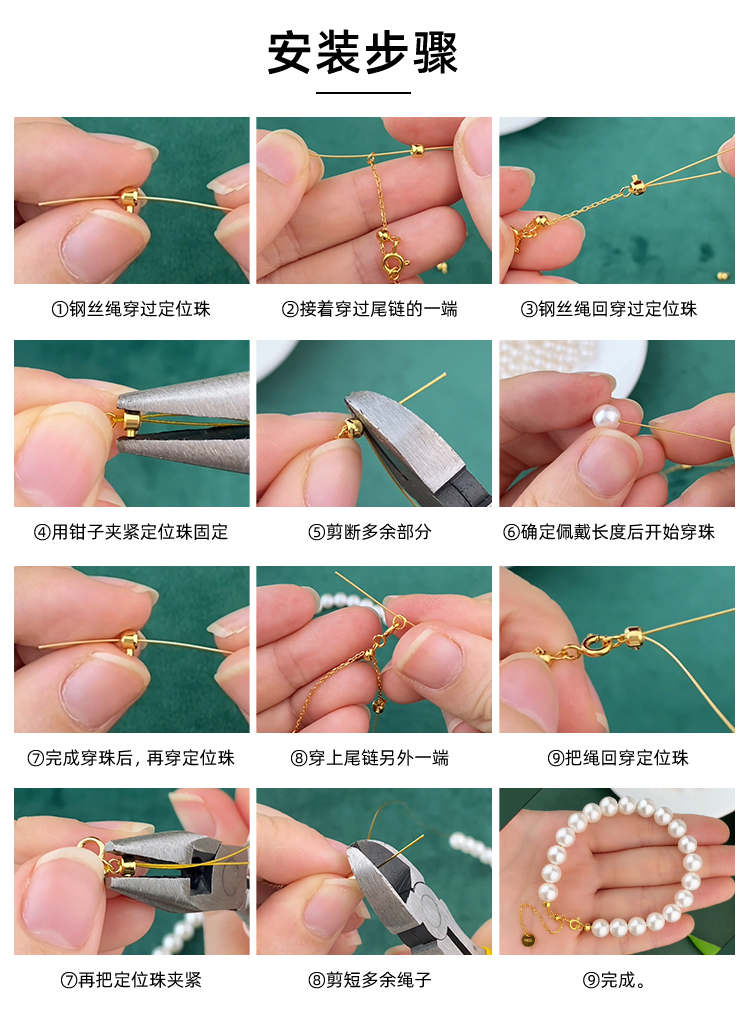 安装步骤

①钢丝绳穿过定位珠

②接着穿过尾链的一端

③钢丝绳回穿过定位珠

④用钳子夹紧定位珠固定

⑤剪断多余部分

⑥确定佩戴长度后开始穿珠

⑦完成穿珠后，再穿定位珠

⑧穿上尾链另外一端

⑨把绳回穿定位珠

⑦再把定位珠夹紧

⑧剪短多余绳子

⑨完成。