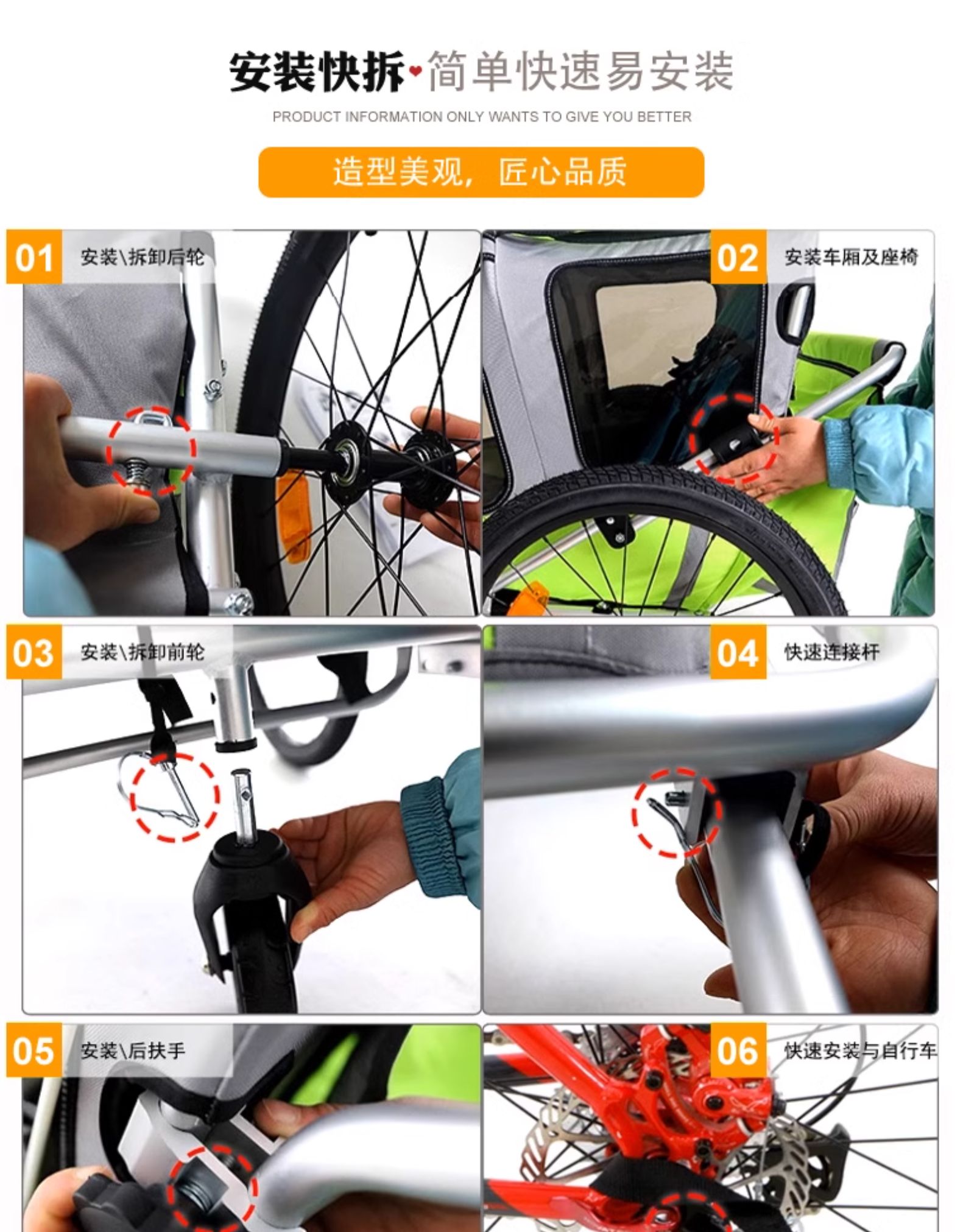 安装快拆·简单快速易安装

PRODUCT INFORMATION ONLY WANTS TO GIVE YOU BETTER

造型美观，匠心品质

01 安装\拆卸后轮

02 安装车厢及座椅

03 安装\拆卸前轮

04 快速连接杆

05 安装\后扶手

06 快速安装与自行车