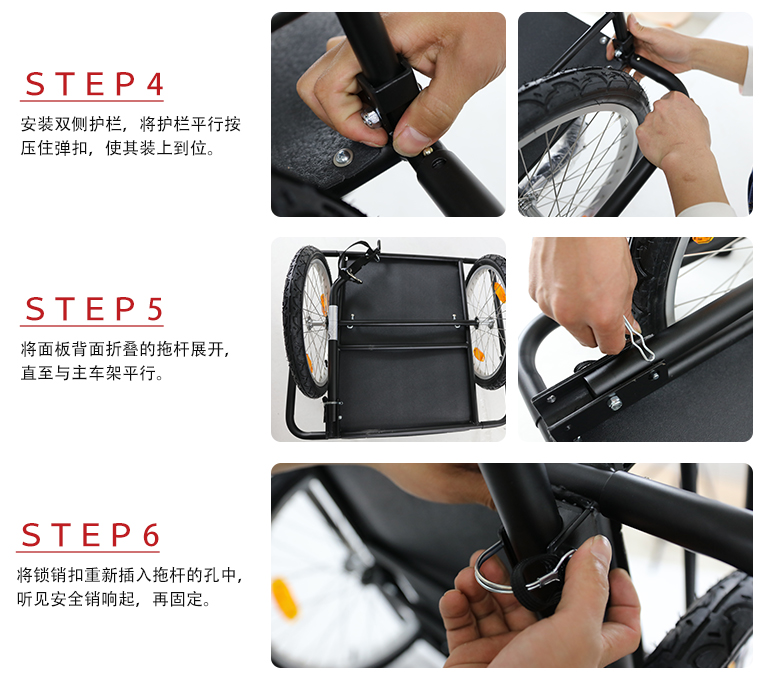 STEP4

安装双侧护栏，将护栏平行按压住弹扣，使其装上到位。

STEP5

将面板背面折叠的拖杆展开，直至与主车架平行。

STEP6

将锁销扣重新插入拖杆的孔中，听见安全销响起，再固定。