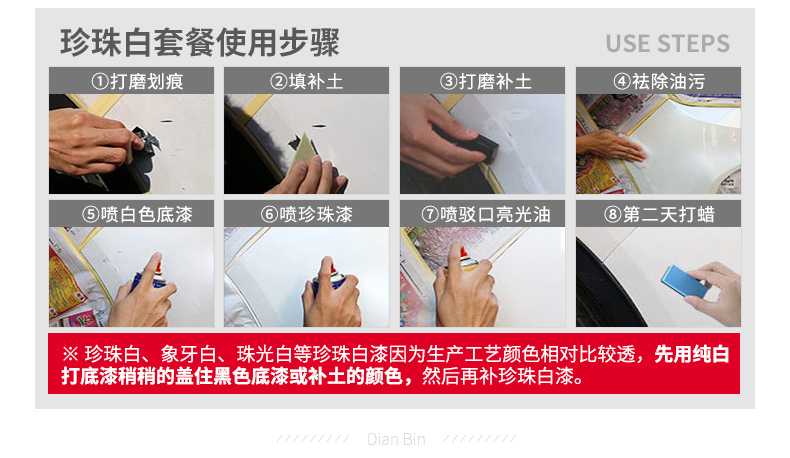 珍珠白套餐使用步骤

USE STEPS

①打磨划痕

②填补土

③打磨补土

④祛除油污

⑤喷白色底漆

⑥喷珍珠漆

⑦喷驳口亮光油

⑧第二天打蜡

※ 珍珠白、象牙白、珠光白等珍珠白漆因为生产工艺颜色相对比较透，先用纯白打底漆稍稍的盖住黑色底漆或补土的颜色，然后再补珍珠白漆。

Dian Bin