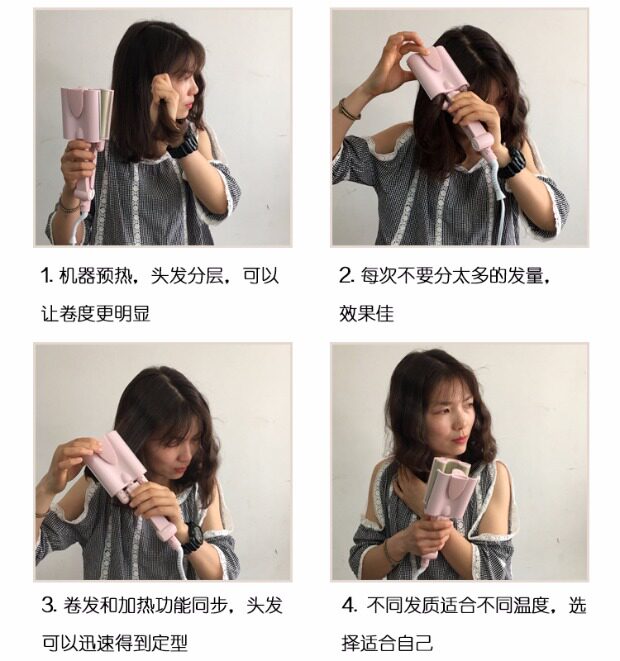 1. 机器预热，头发分层，可以让卷度更明显

2. 每次不要分太多的发量，效果佳

3. 卷发和加热功能同步，头发可以迅速得到定型

4. 不同发质适合不同温度，选择适合自己