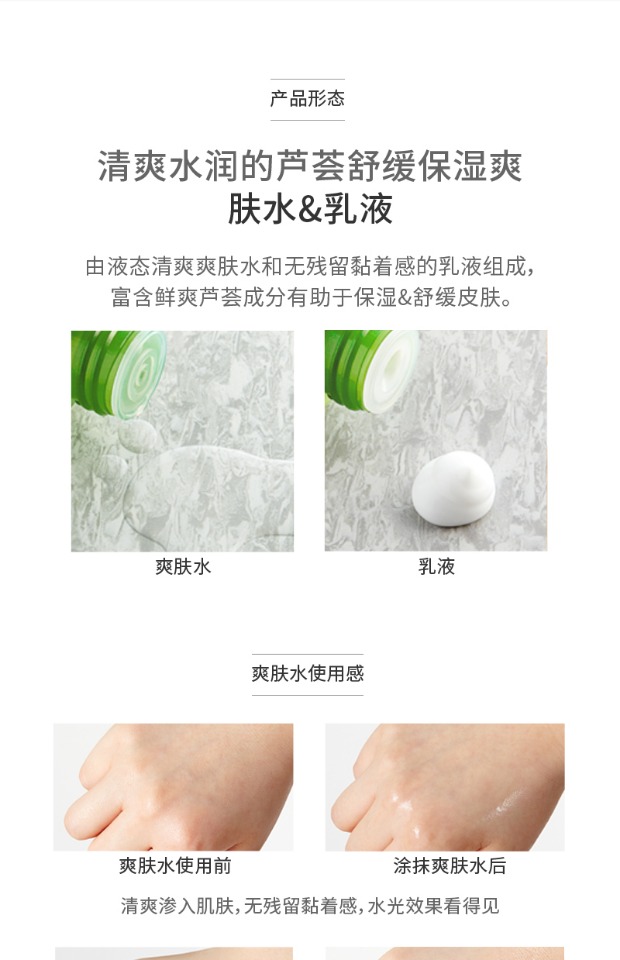 产品形态

清爽水润的芦荟舒缓保湿爽肤水&乳液

由液态清爽爽肤水和无残留黏着感的乳液组成，富含鲜爽芦荟成分有助于保湿&舒缓皮肤。

爽肤水

乳液

爽肤水使用感

爽肤水使用前

涂抹爽肤水后

清爽渗入肌肤，无残留黏着感，水光效果看得见