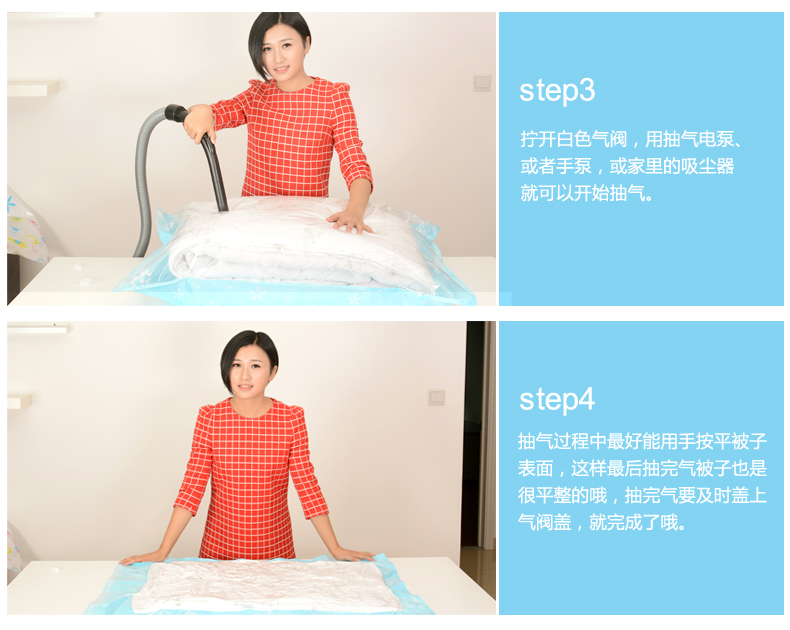 step3

拧开白色气阀，用抽气电泵、或者手泵，或家里的吸尘器就可以开始抽气。

step4

抽气过程中最好能用手按平被子表面，这样最后抽完气被子也是很平整的哦，抽完气要及时盖上气阀盖，就完成了哦。